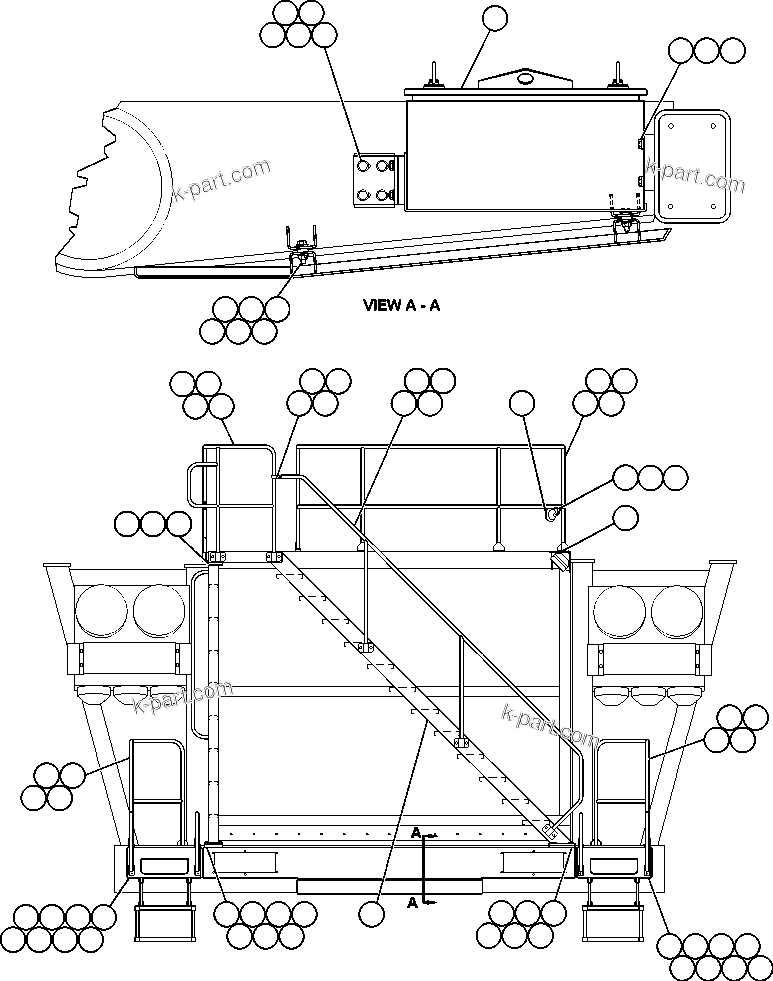 k-part.com

k-part.com

VIEW A - A

k-part.com

k-part.com

A

A