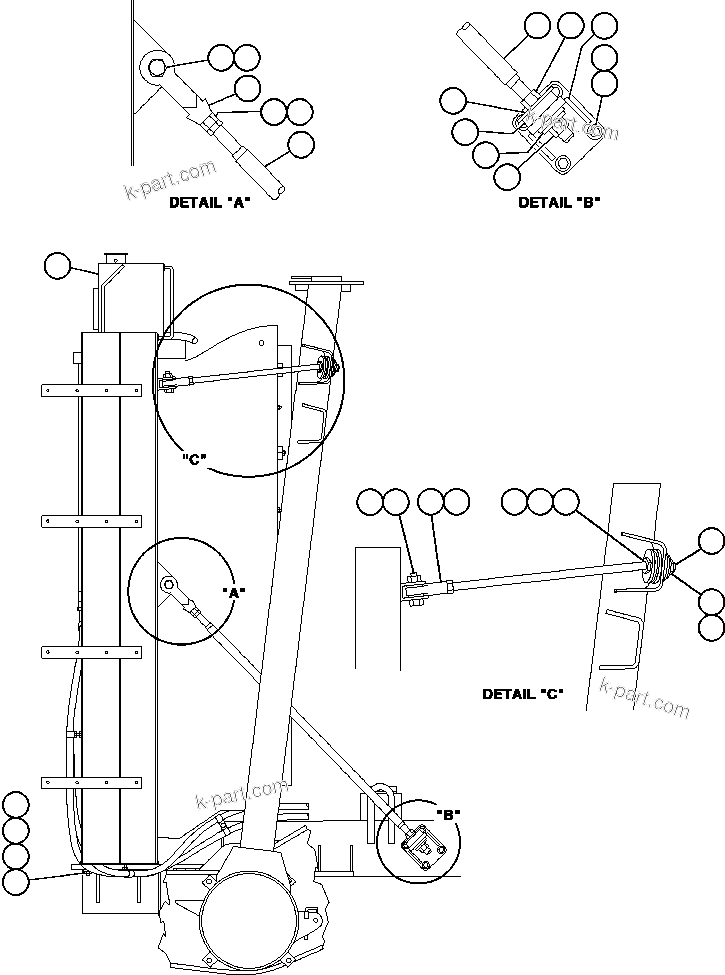 k-part.com
DETAIL "A"

k-part.com
DETAIL "B"

"C"

"A"

DETAIL "C"

k-part.com

k-part.com

"B"