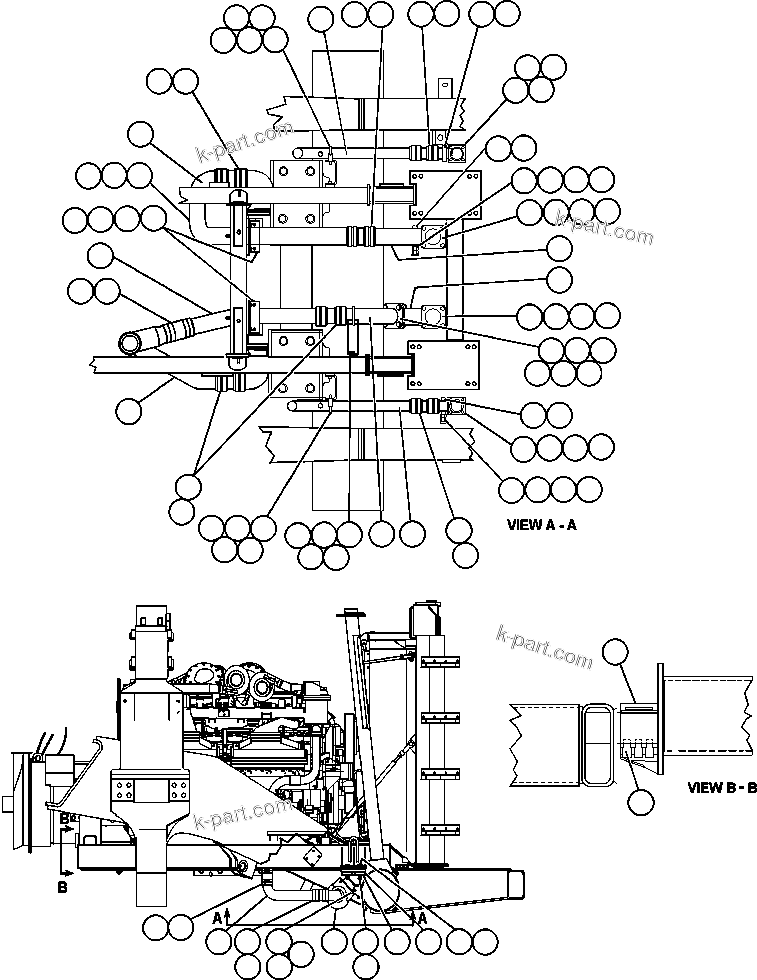 k-part.com
k-part.com
VIEW A - A
k-part.com
VIEW B - B
k-part.com
B
B
A
A