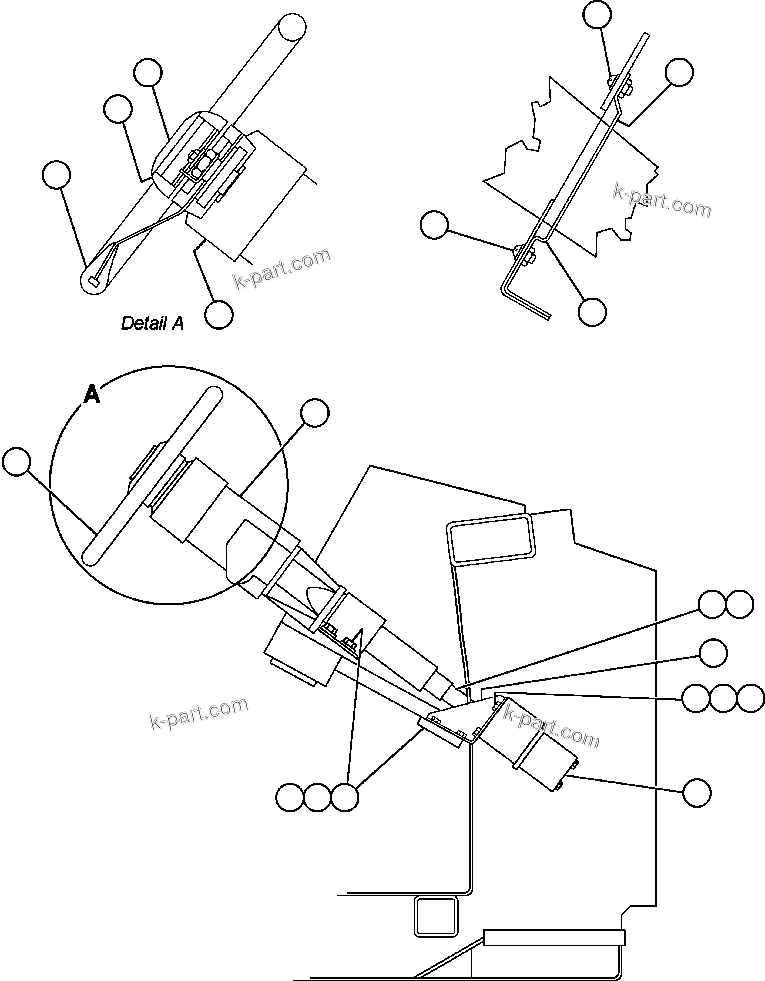 k-part.com

k-part.com

Detail A

A

k-part.com

k-part.com