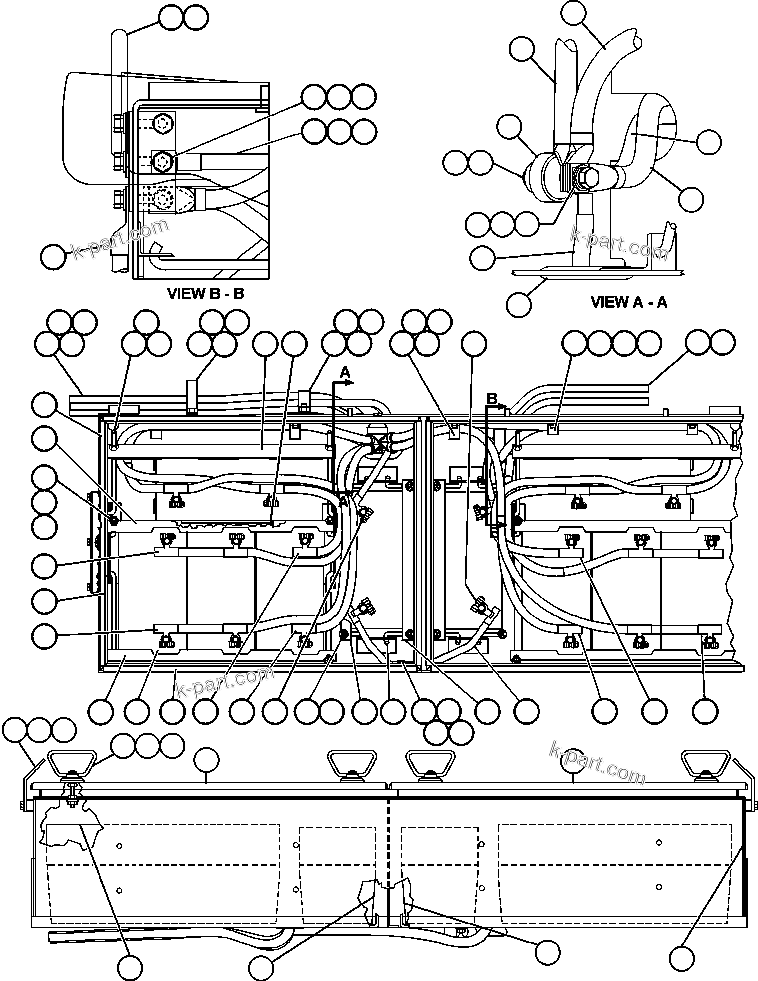 k-part.com

VIEW B - B

k-part.com

VIEW A - A

A

B

A

k-part.com

k-part.com