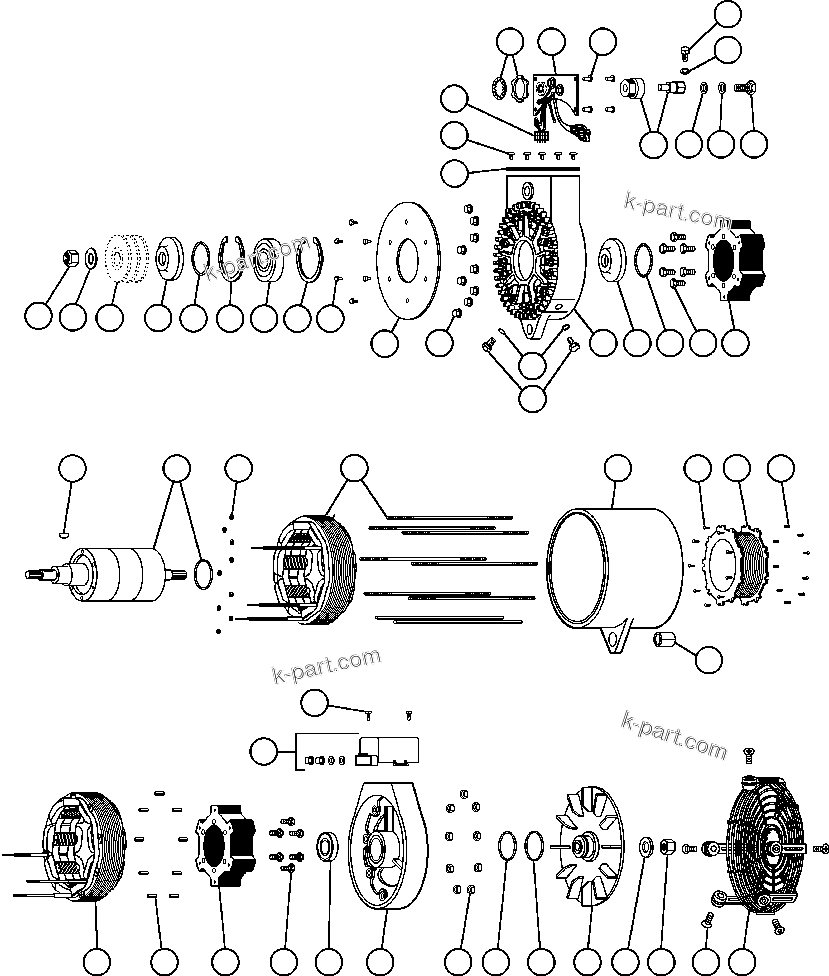 k-part.com

k-part.com

k-part.com

k-part.com