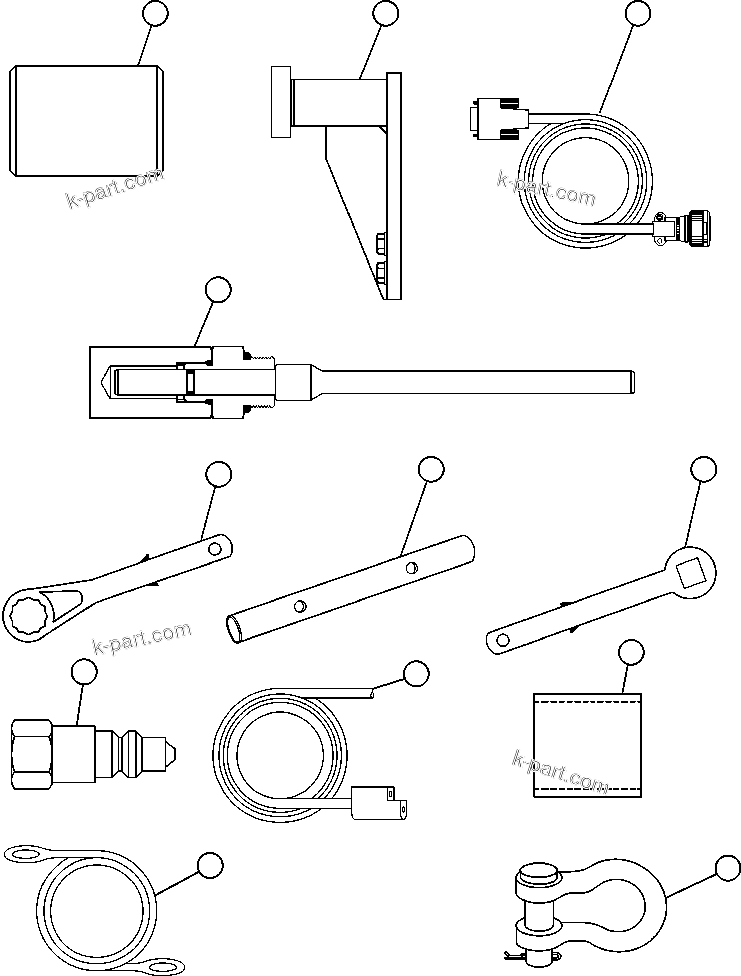 k-part.com
k-part.com
k-part.com
k-part.com