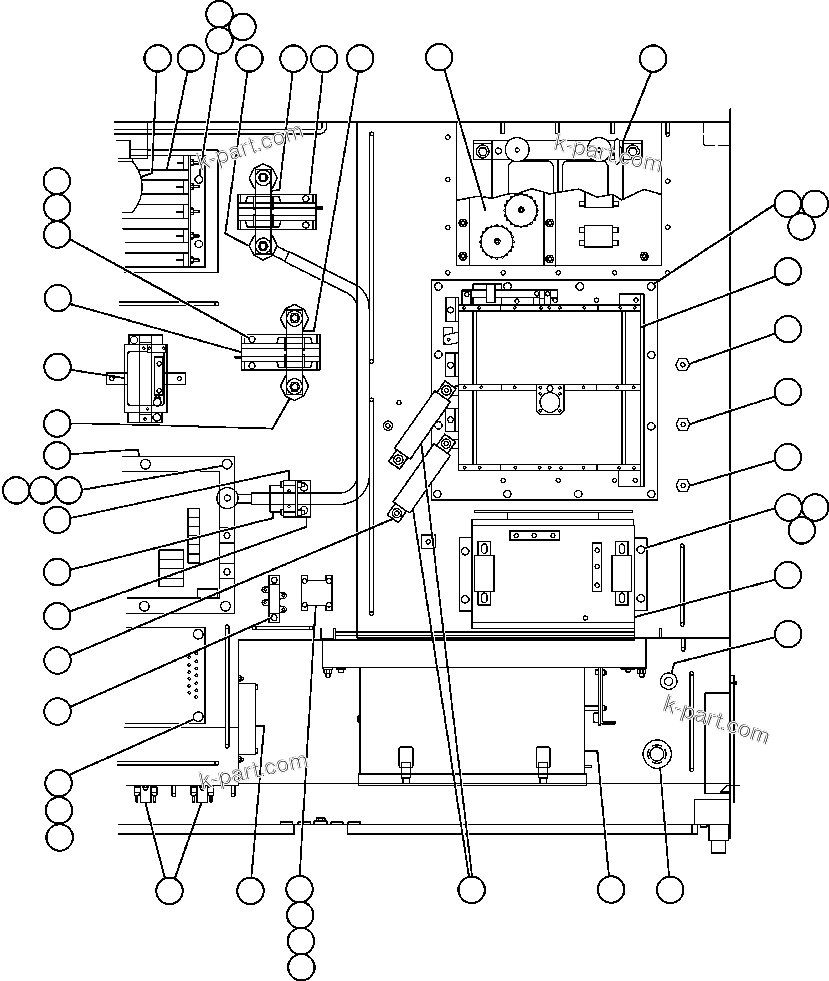 k-part.com
k-part.com
k-part.com
k-part.com