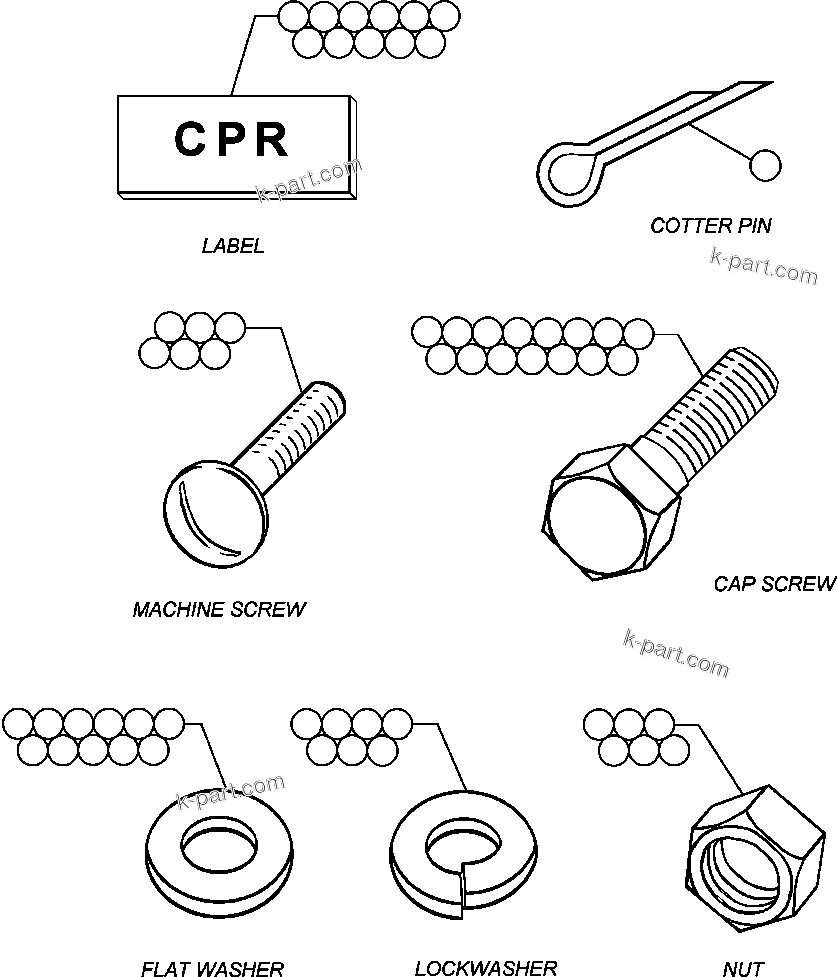 CPR

k-part.com

LABEL

COTTER PIN

k-part.com

MACHINE SCREW

CAP SCREW

k-part.com

k-part.com

FLAT WASHER

LOCKWASHER

NUT