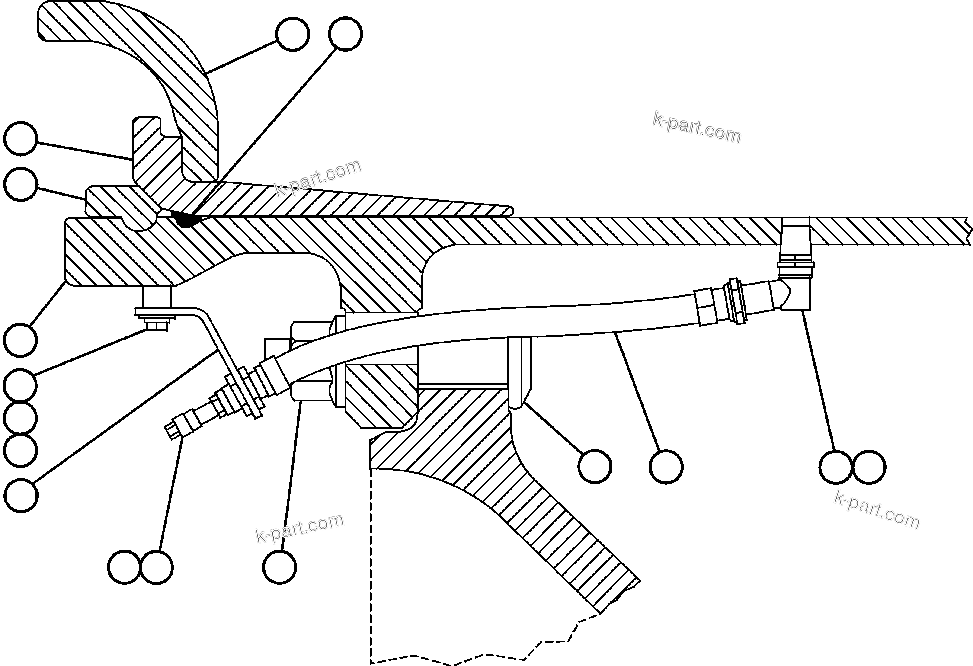 k-part.com

k-part.com

k-part.com

k-part.com