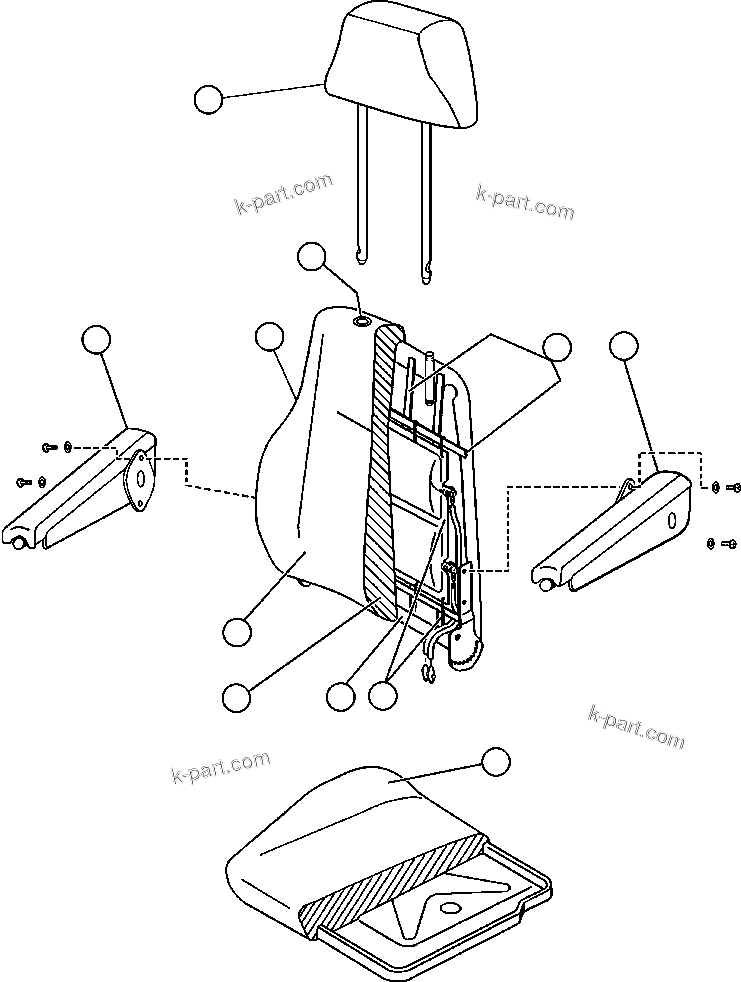 k-part.com
k-part.com
k-part.com
k-part.com