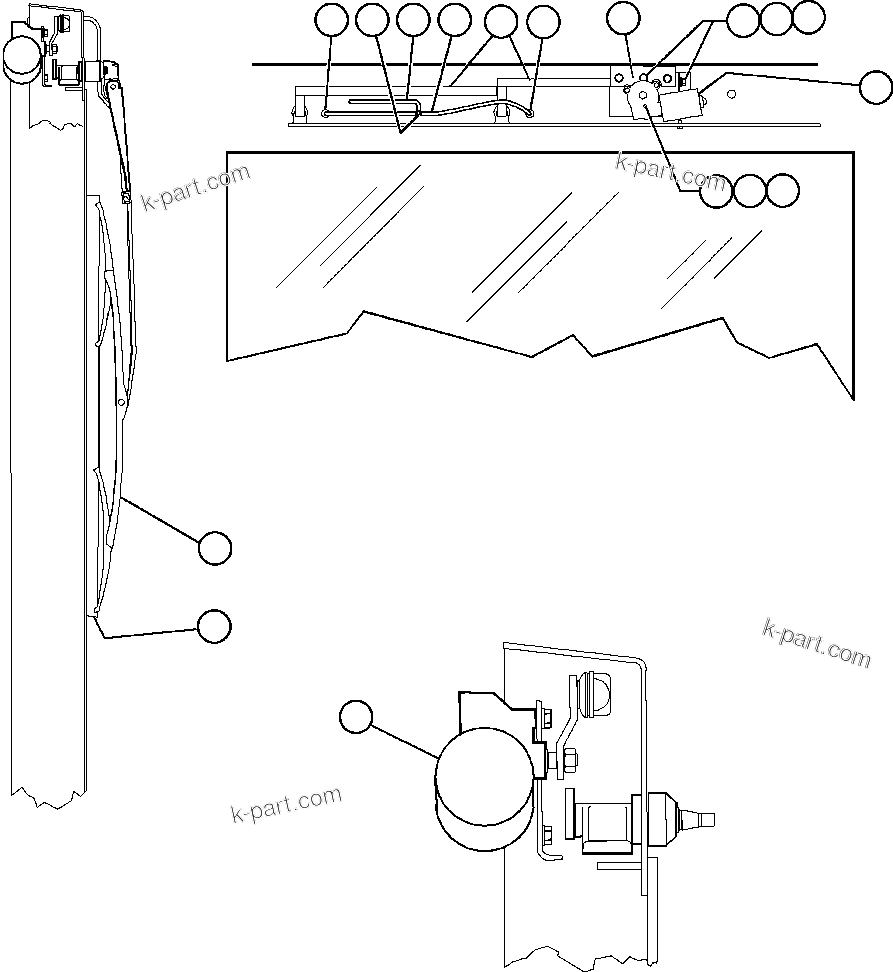 k-part.com

k-part.com

k-part.com

k-part.com