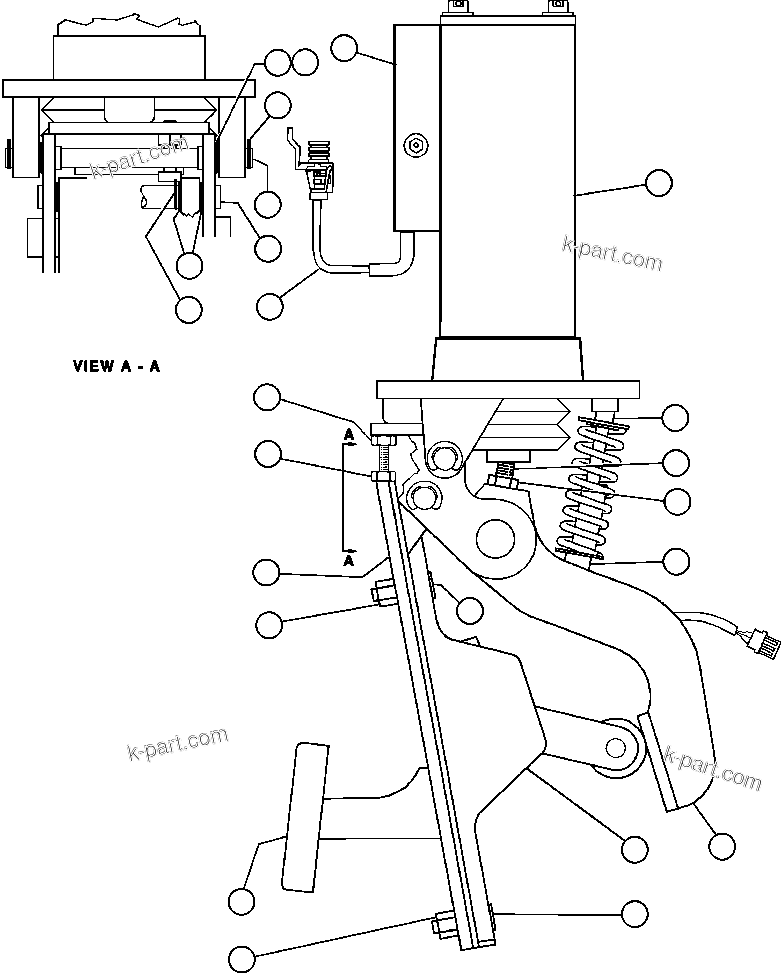 k-part.com

k-part.com

VIEW A - A

A

A

k-part.com

k-part.com