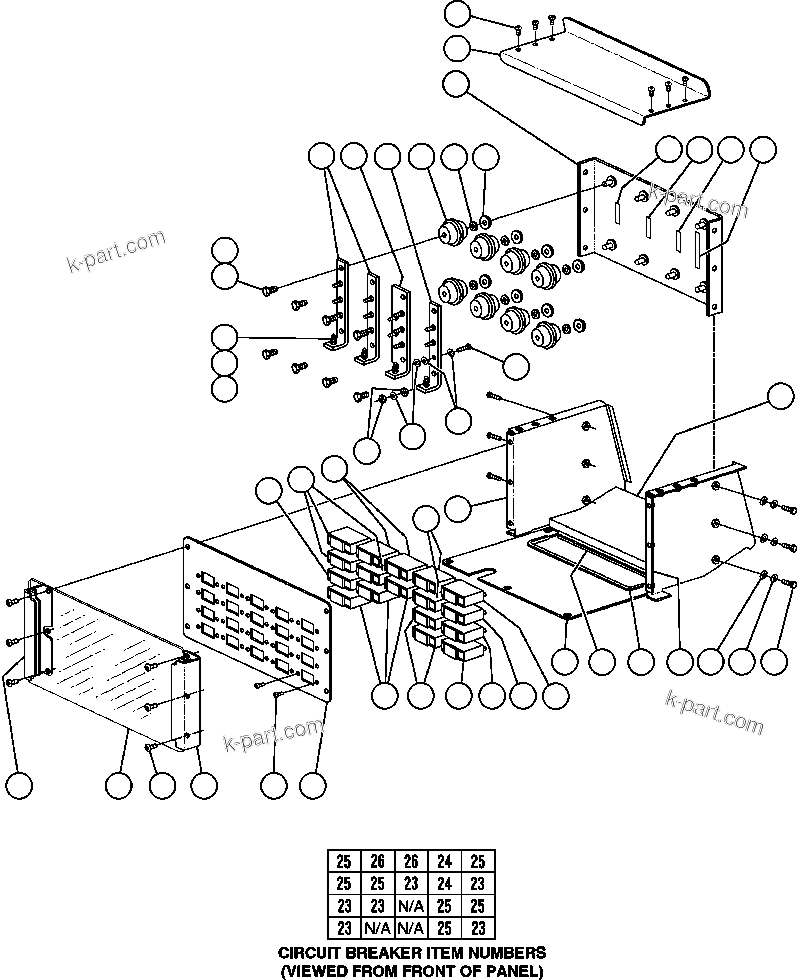 k-part.com

k-part.com

k-part.com

k-part.com

| 25 | 26 | 26 | 24 | 25 |
|---|---|---|---|---|
| 25 | 25 | 23 | 24 | 23 |
| 23 | 23 | N/A | 25 | 25 |
| 23 | N/A | N/A | 25 | 23 |

CIRCUIT BREAKER ITEM NUMBERS (VIEWED FROM FRONT OF PANEL)