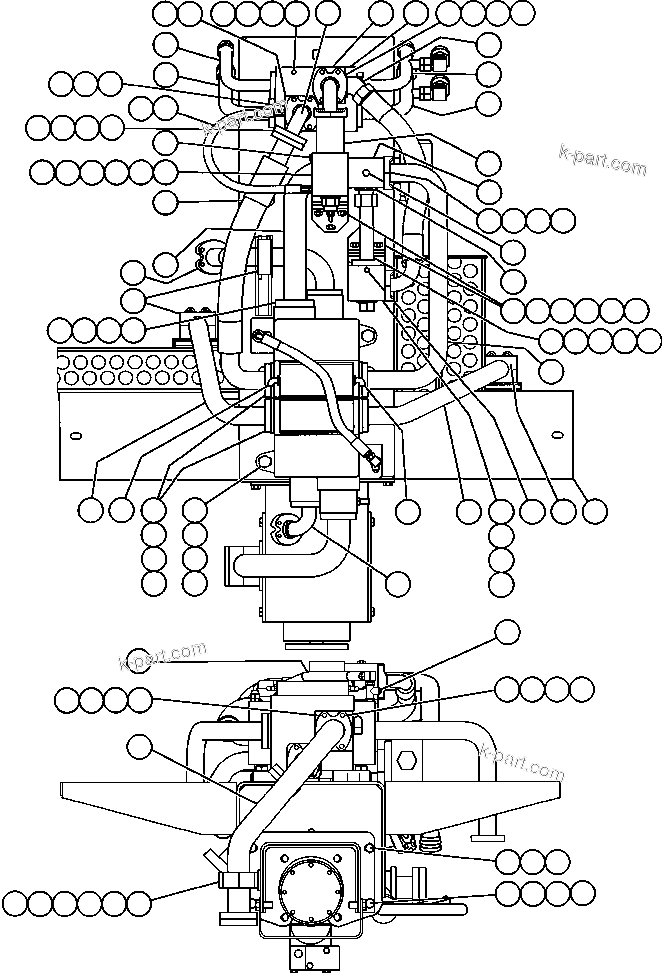 k-part.com

k-part.com

k-part.com

k-part.com