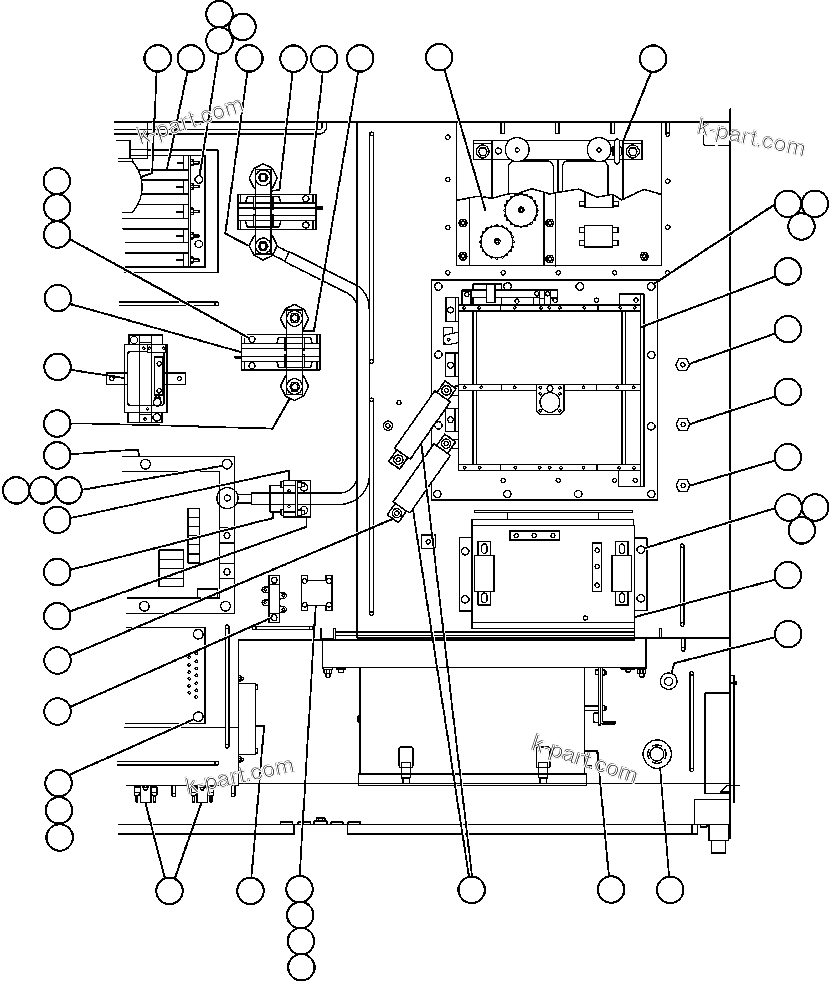 k-part.com
k-part.com
k-part.com
k-part.com