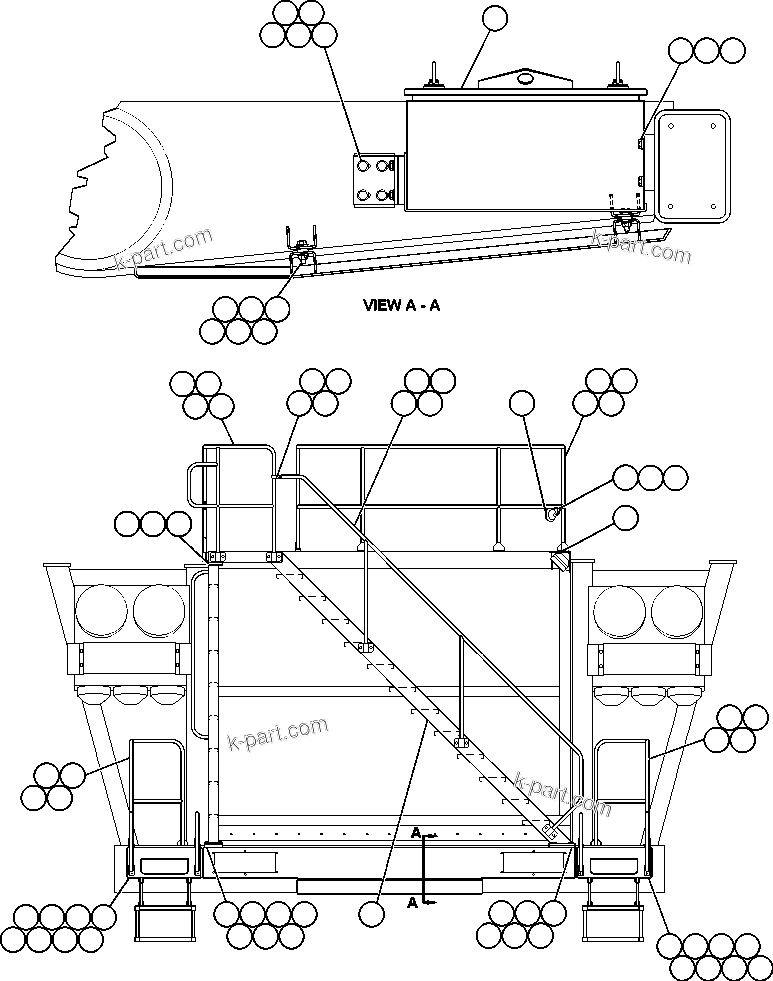 k-part.com
k-part.com
VIEW A - A
k-part.com
k-part.com
A
A