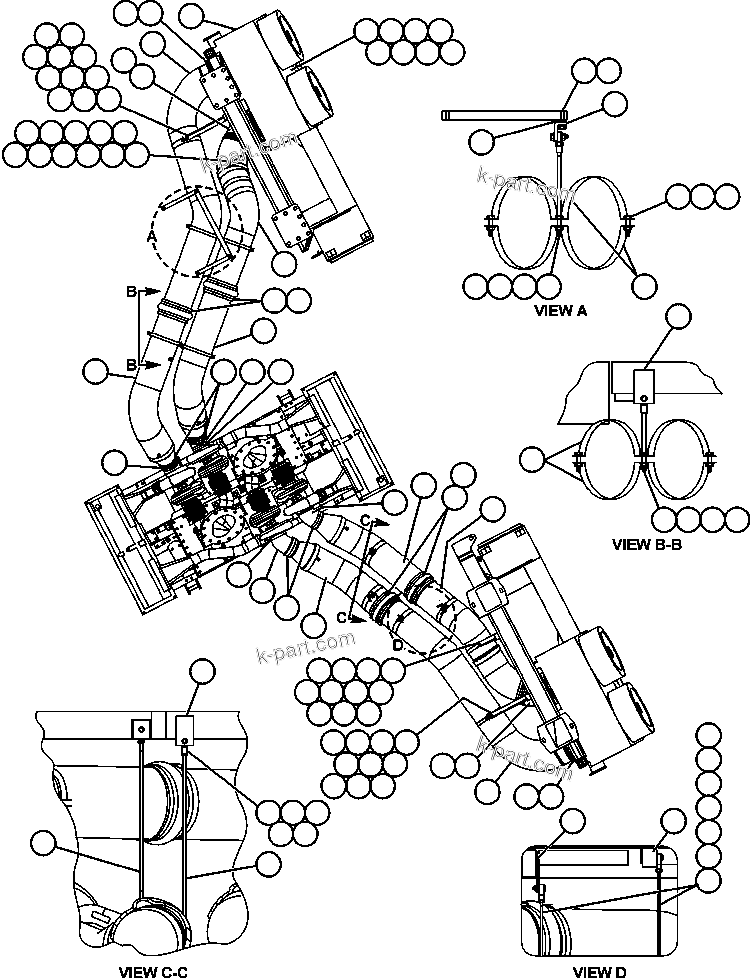 k-part.com
k-part.com
A
B
B
VIEW A
VIEW B-B
C
C
D
k-part.com
k-part.com
VIEW C-C
VIEW D