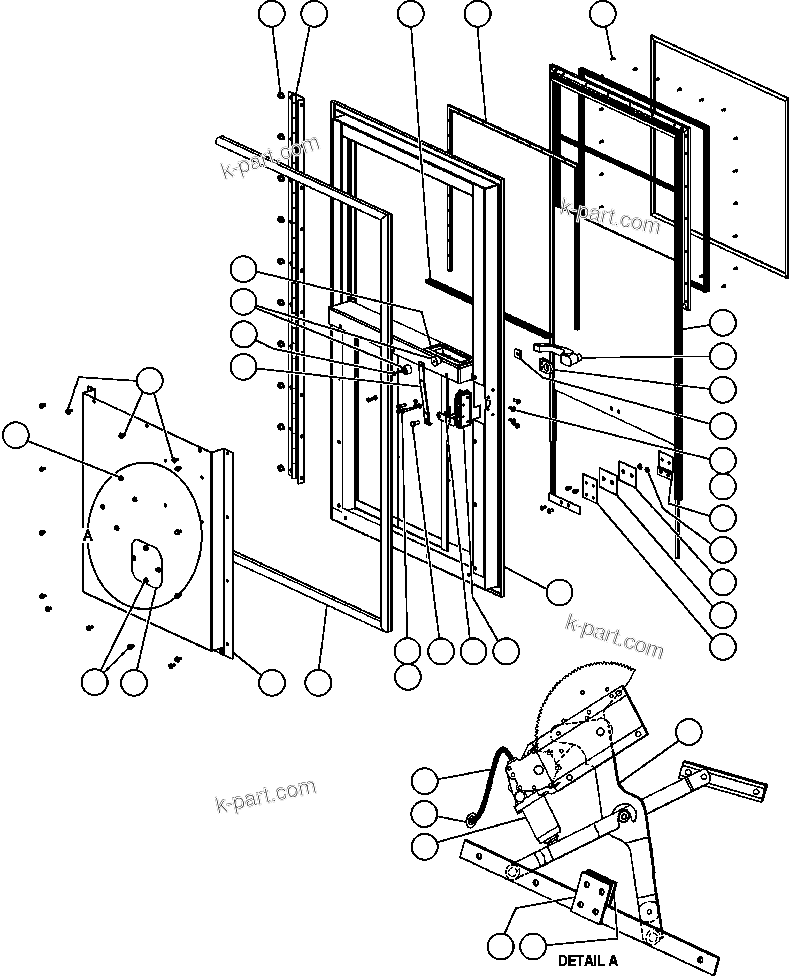 k-part.com

k-part.com

A

k-part.com

k-part.com

DETAIL A