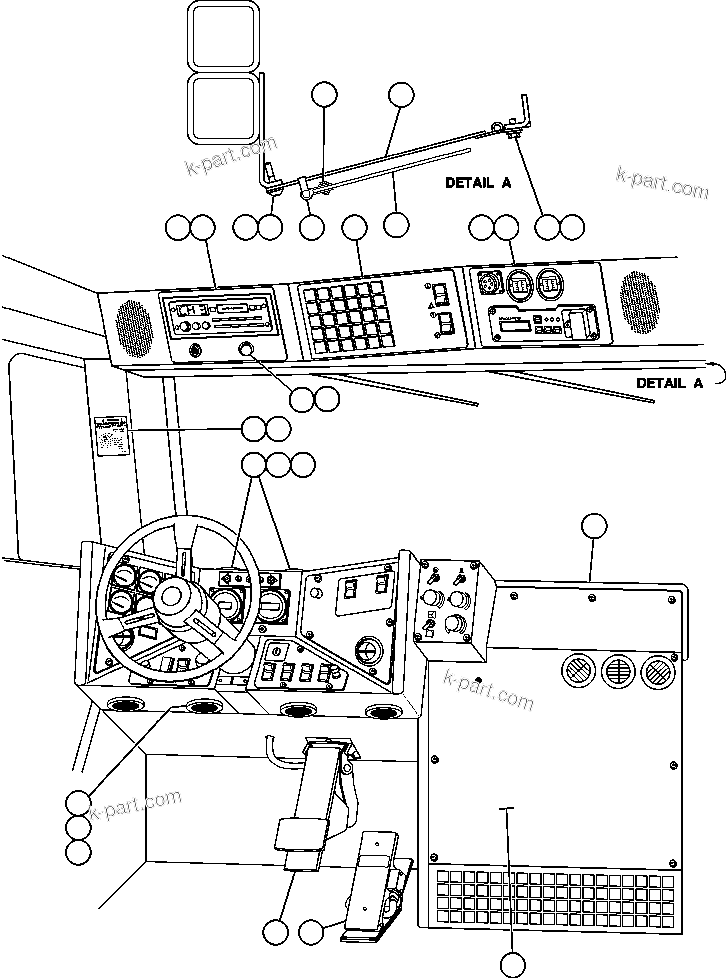 k-part.com

DETAIL A

k-part.com

DETAIL A

k-part.com

k-part.com