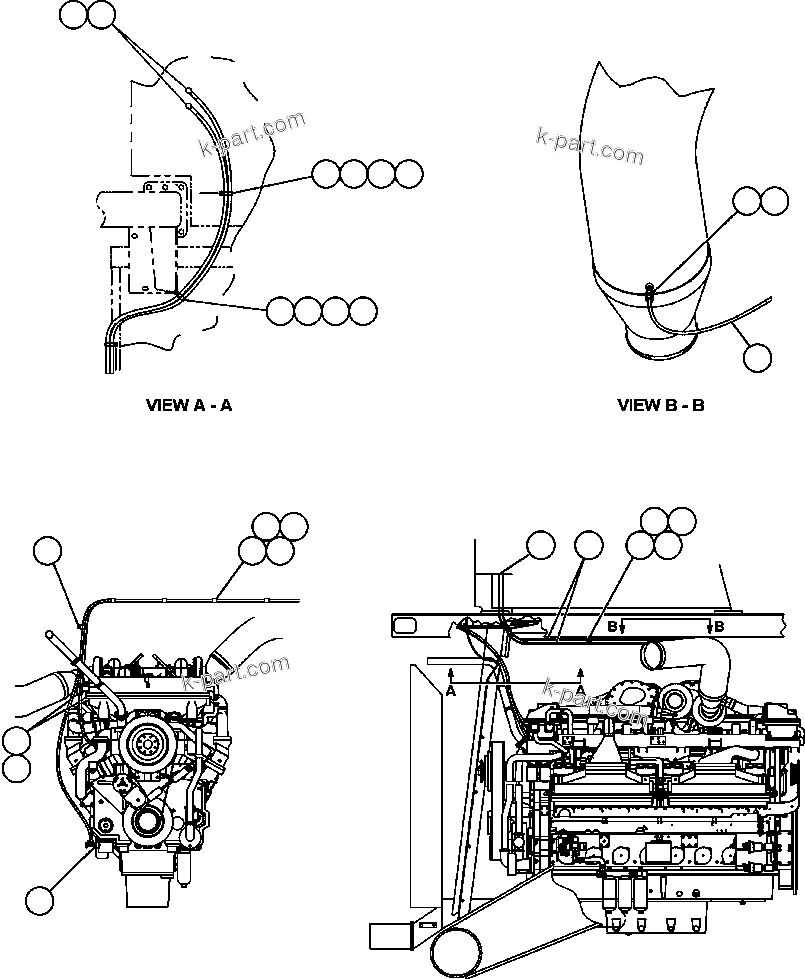 k-part.com

k-part.com

VIEW A - A

VIEW B - B

k-part.com

B B

A A

k-part.com