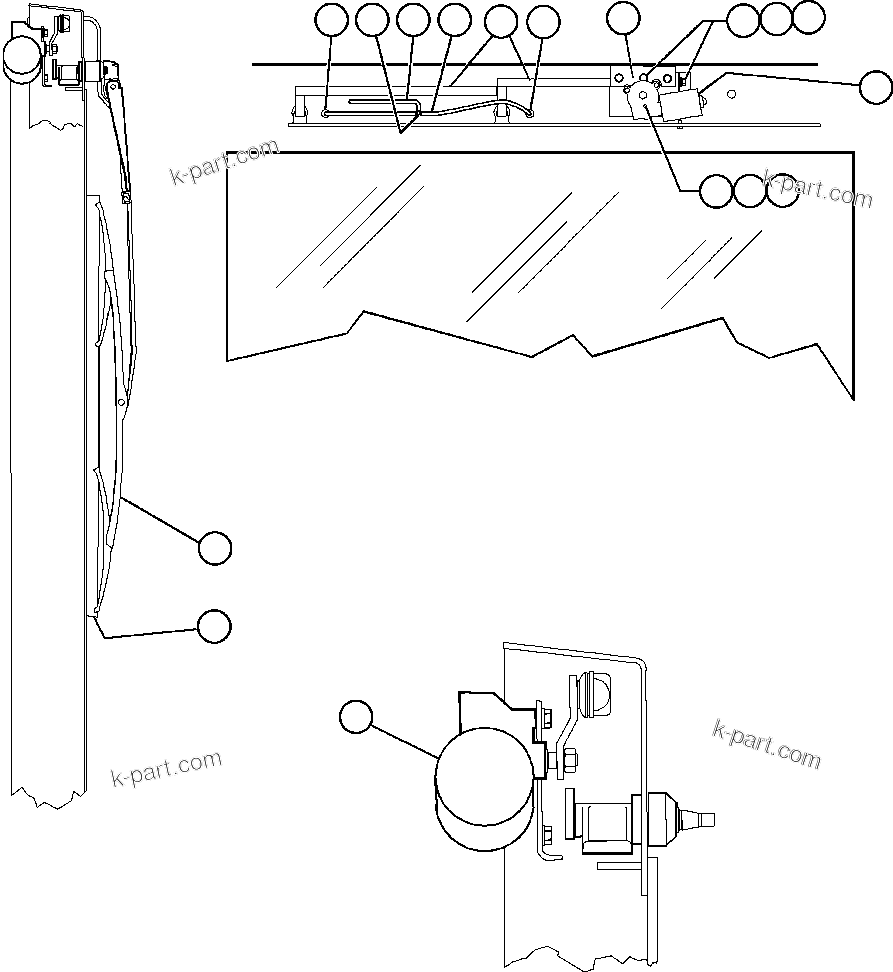 k-part.com

k-part.com

k-part.com

k-part.com