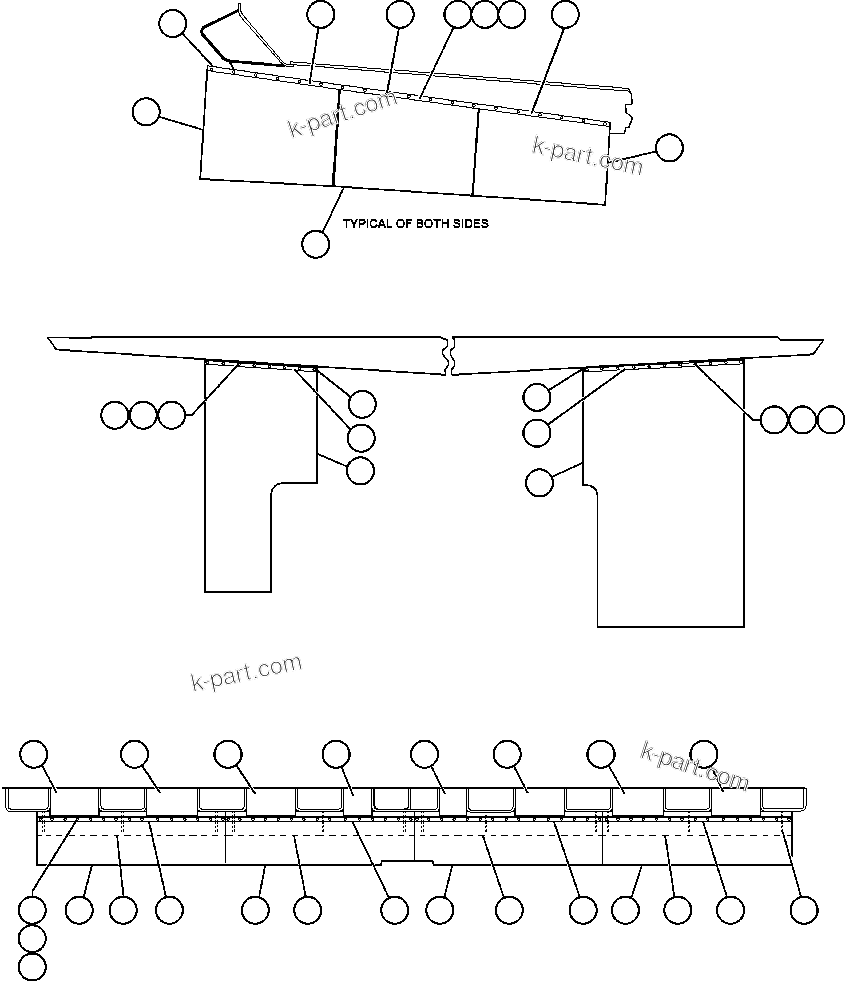 k-part.com
k-part.com
TYPICAL OF BOTH SIDES
k-part.com
k-part.com