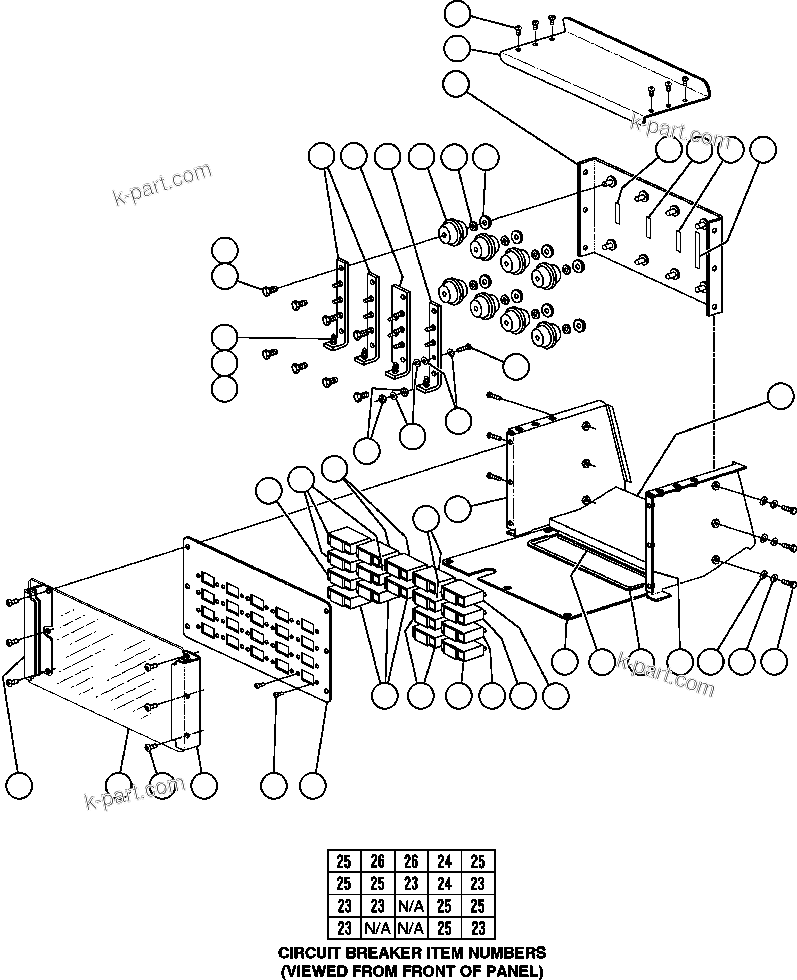 k-part.com

k-part.com

k-part.com

k-part.com

| 25 | 26 | 26 | 24 | 25 |
|---|---|---|---|---|
| 25 | 25 | 23 | 24 | 23 |
| 23 | 23 | N/A | 25 | 25 |
| 23 | N/A | N/A | 25 | 23 |

CIRCUIT BREAKER ITEM NUMBERS
(VIEWED FROM FRONT OF PANEL)