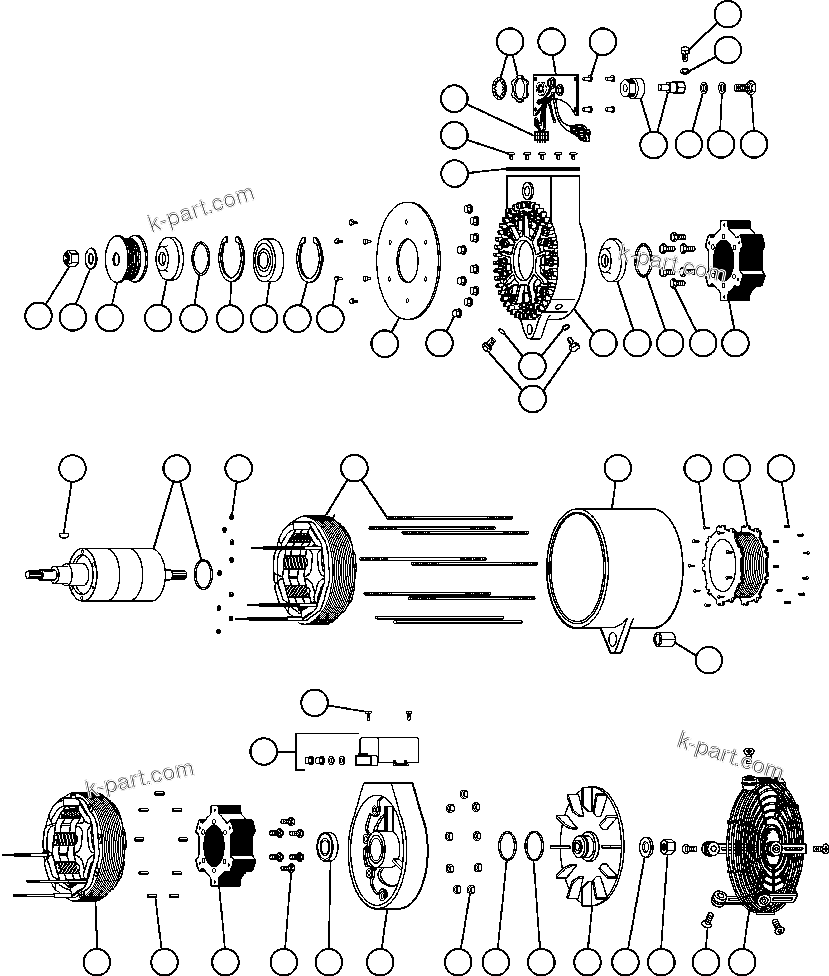 k-part.com

k-part.com

k-part.com

k-part.com