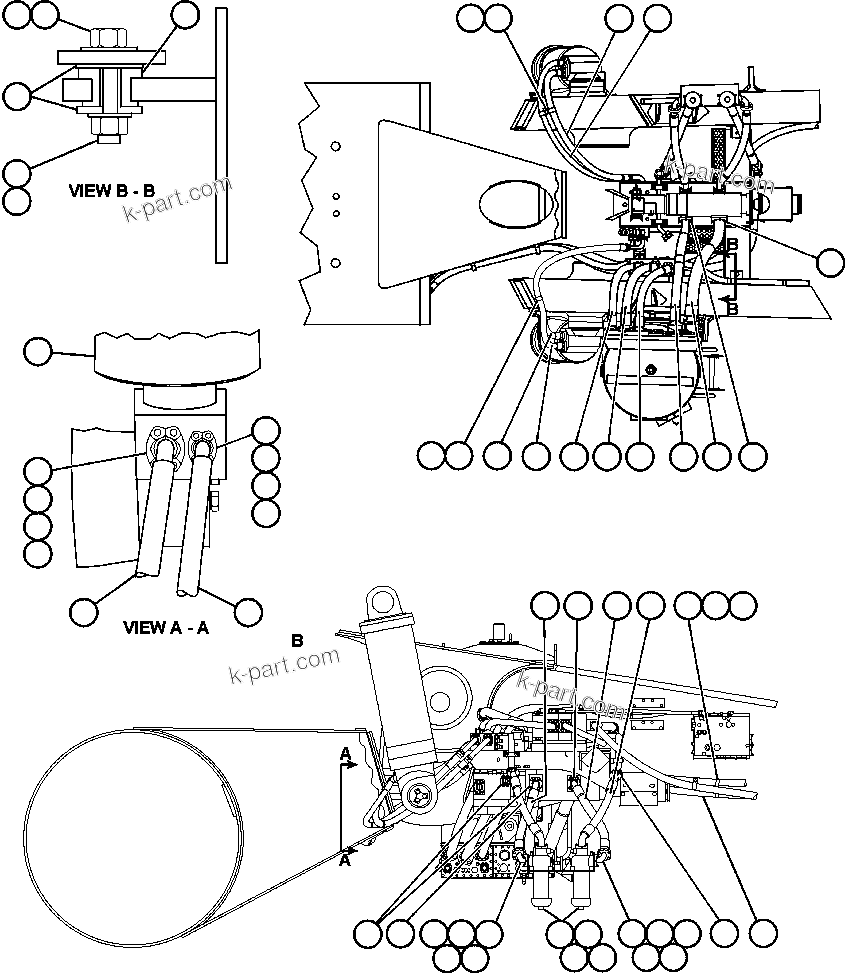 VIEW B - B

k-part.com

k-part.com

B

B

VIEW A - A

B

k-part.com

k-part.com

A

A