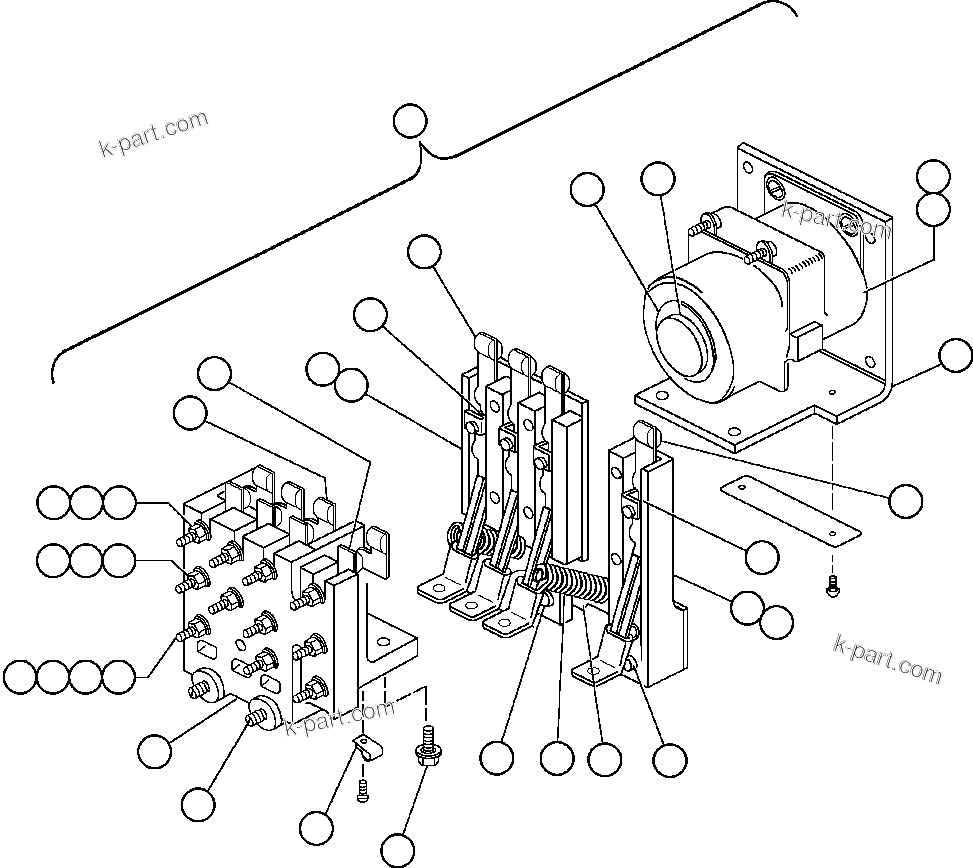 k-part.com

k-part.com

k-part.com

k-part.com