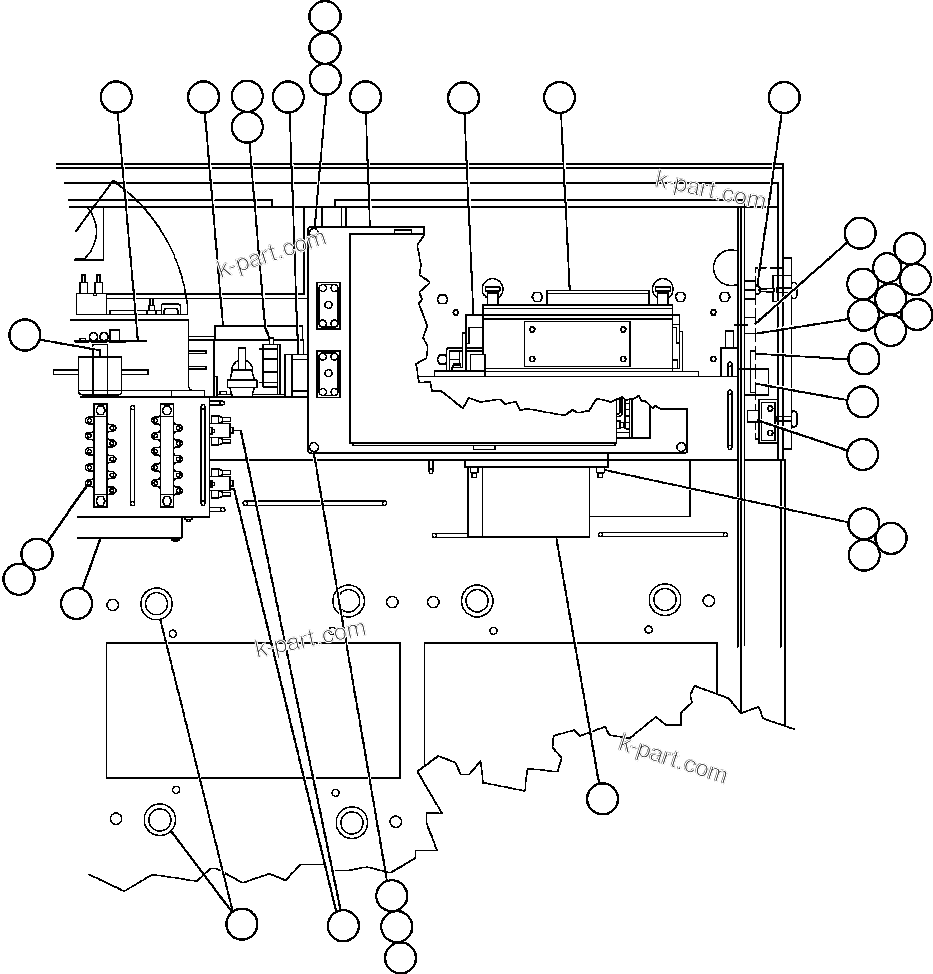 k-part.com
k-part.com
k-part.com
k-part.com