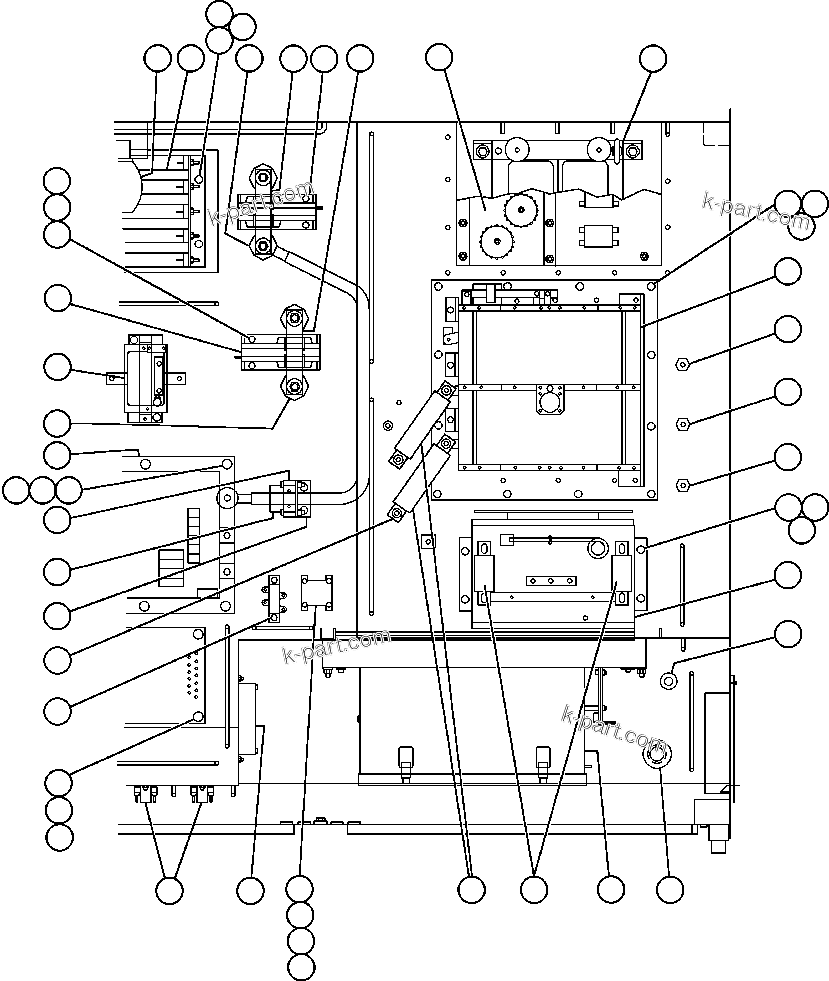 k-part.com

k-part.com

k-part.com

k-part.com