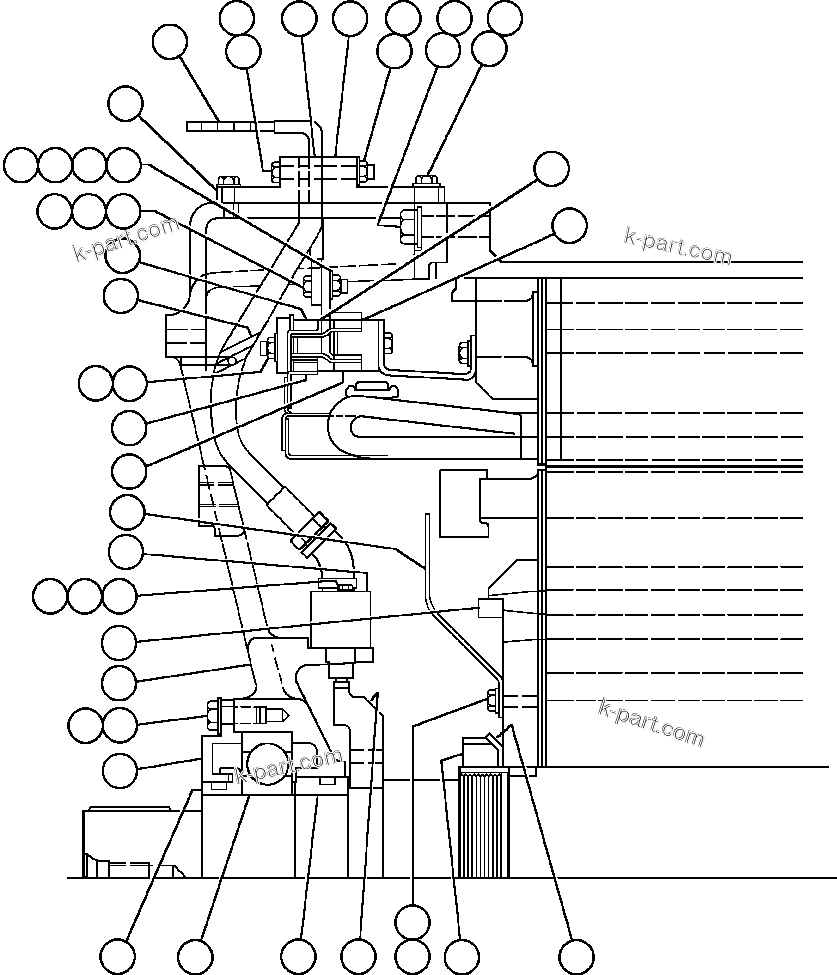 k-part.com
k-part.com
k-part.com
k-part.com