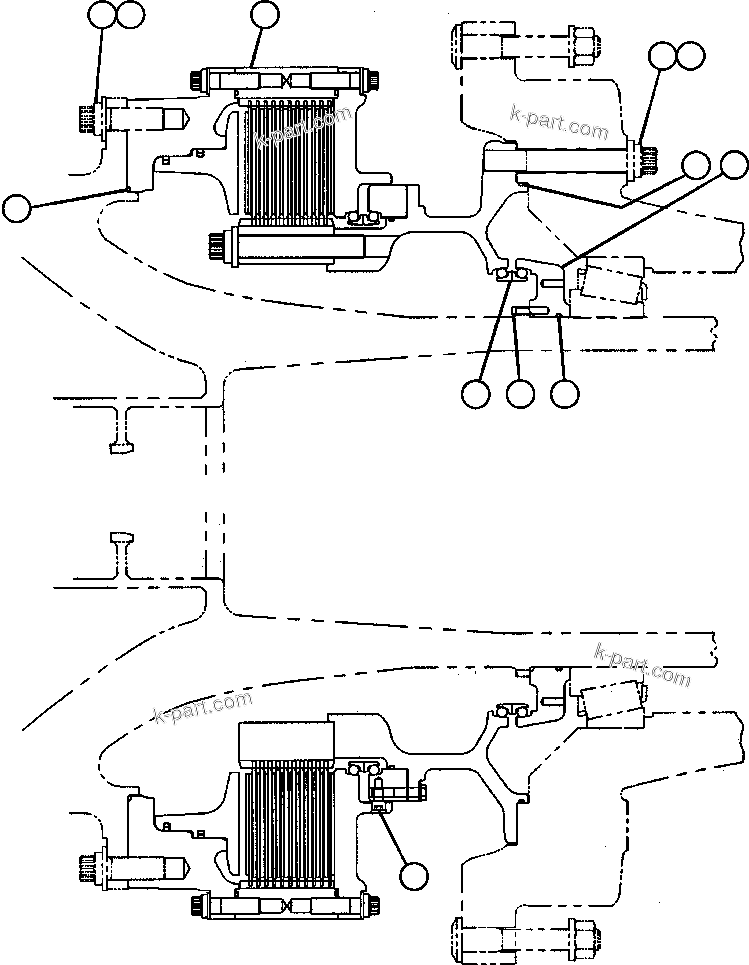 k-part.com

k-part.com

k-part.com

k-part.com