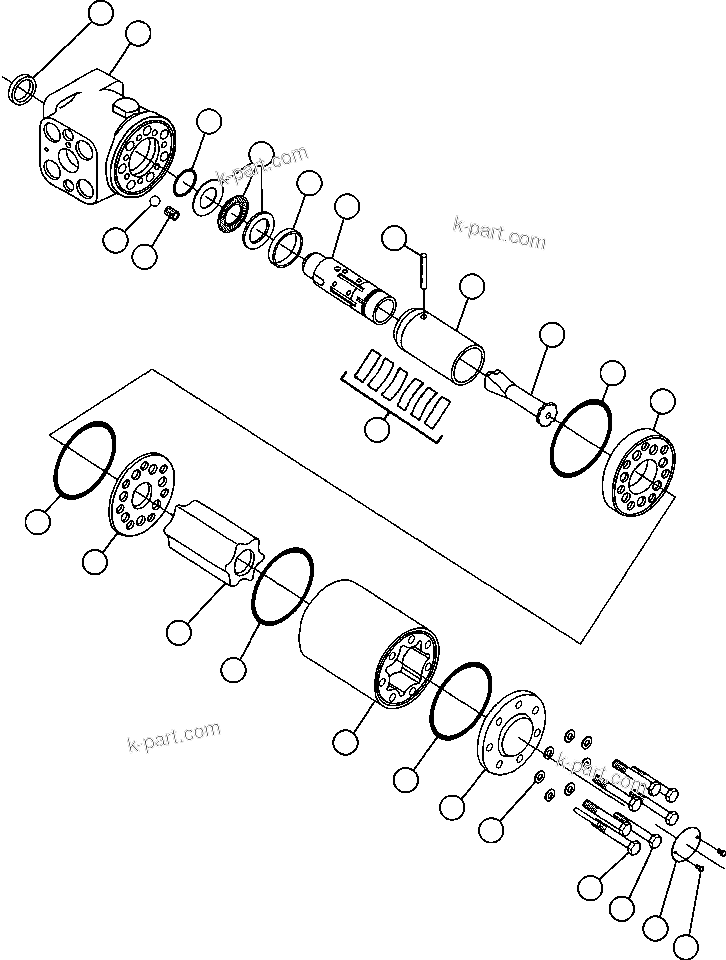 k-part.com

k-part.com

k-part.com

k-part.com