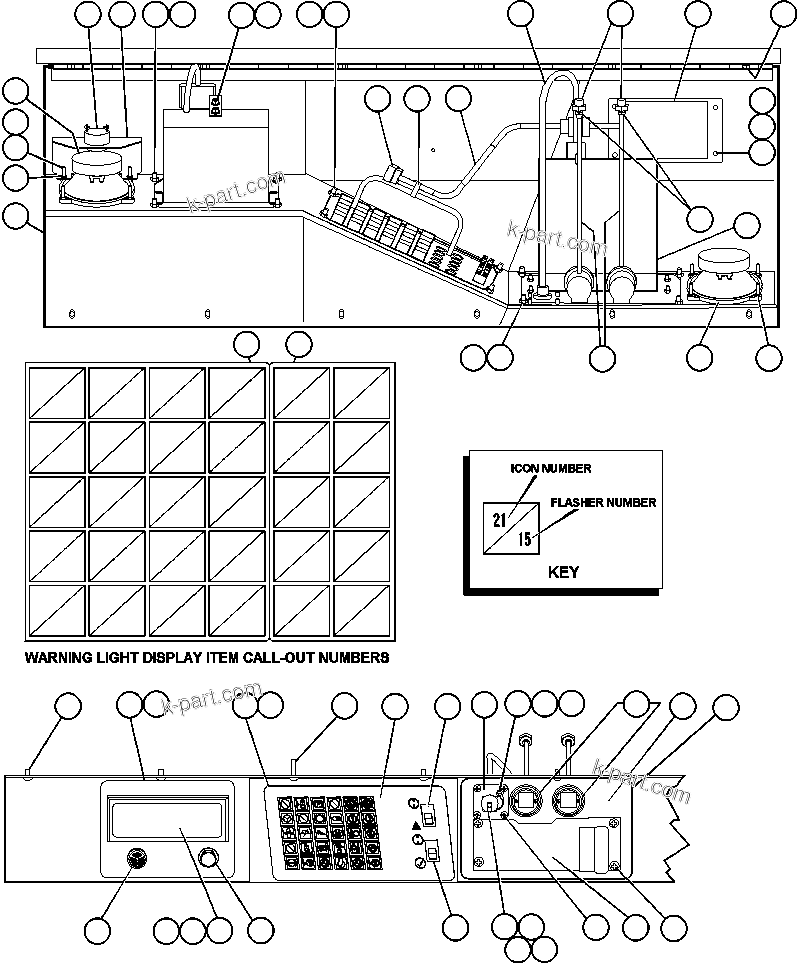 k-part.com

k-part.com

ICON NUMBER
FLASHER NUMBER
21
15
KEY

WARNING LIGHT DISPLAY ITEM CALL-OUT NUMBERS

k-part.com

k-part.com