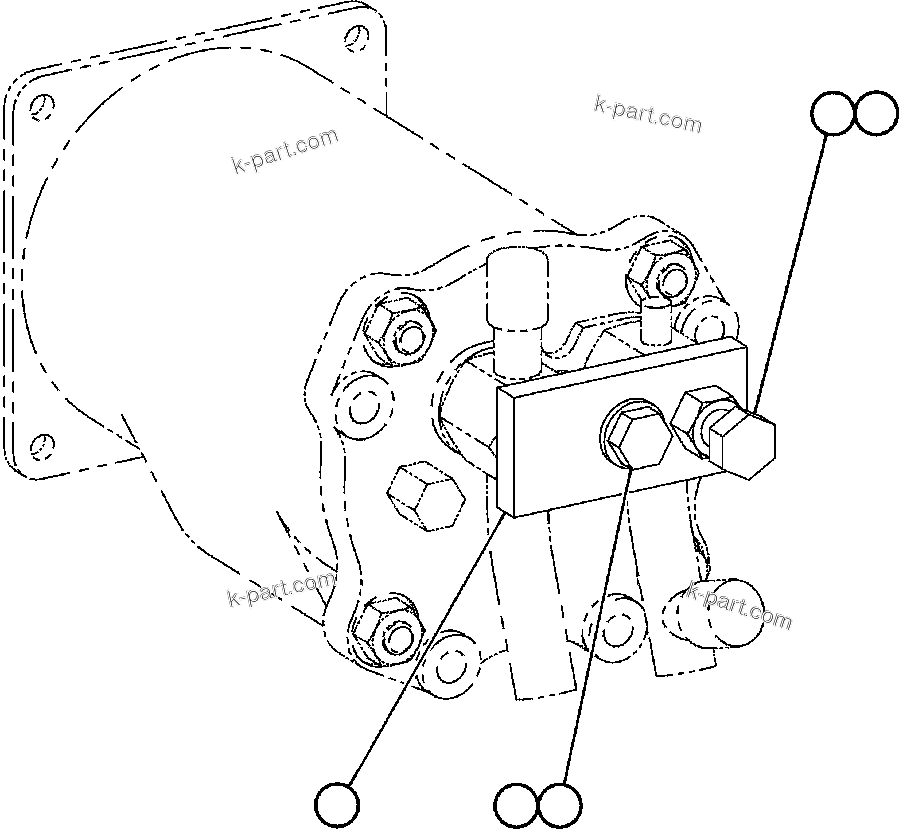 k-part.com

k-part.com

k-part.com

k-part.com