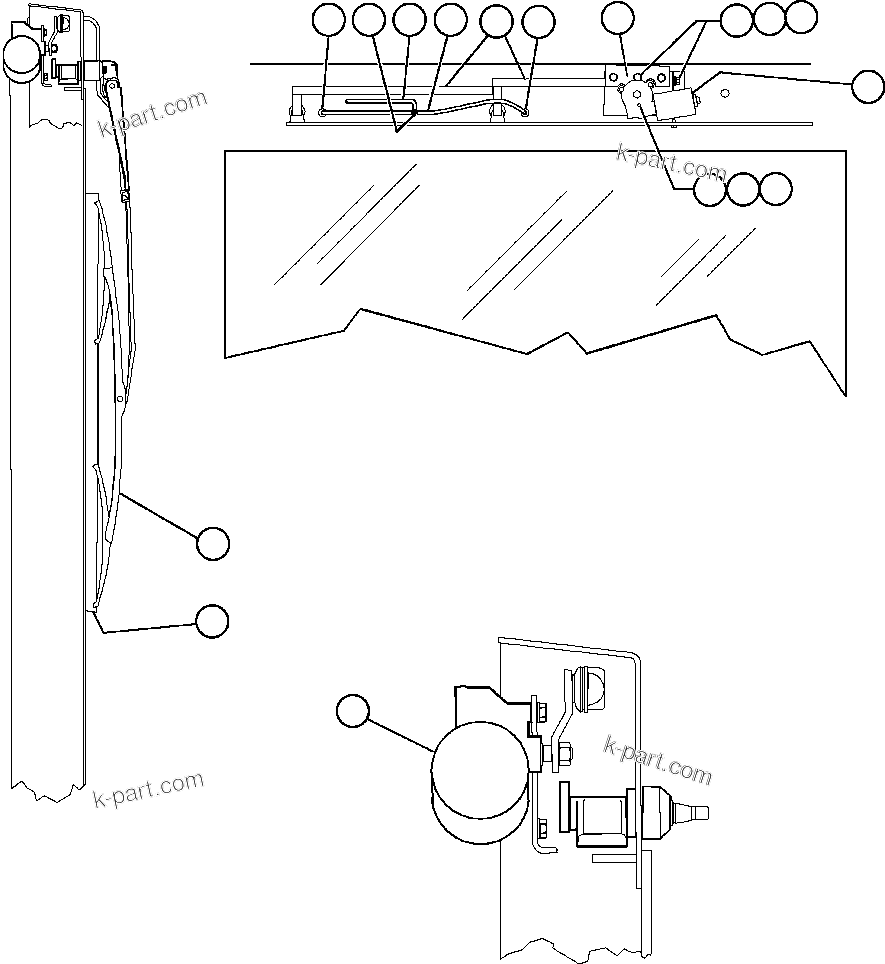 k-part.com

k-part.com

k-part.com

k-part.com