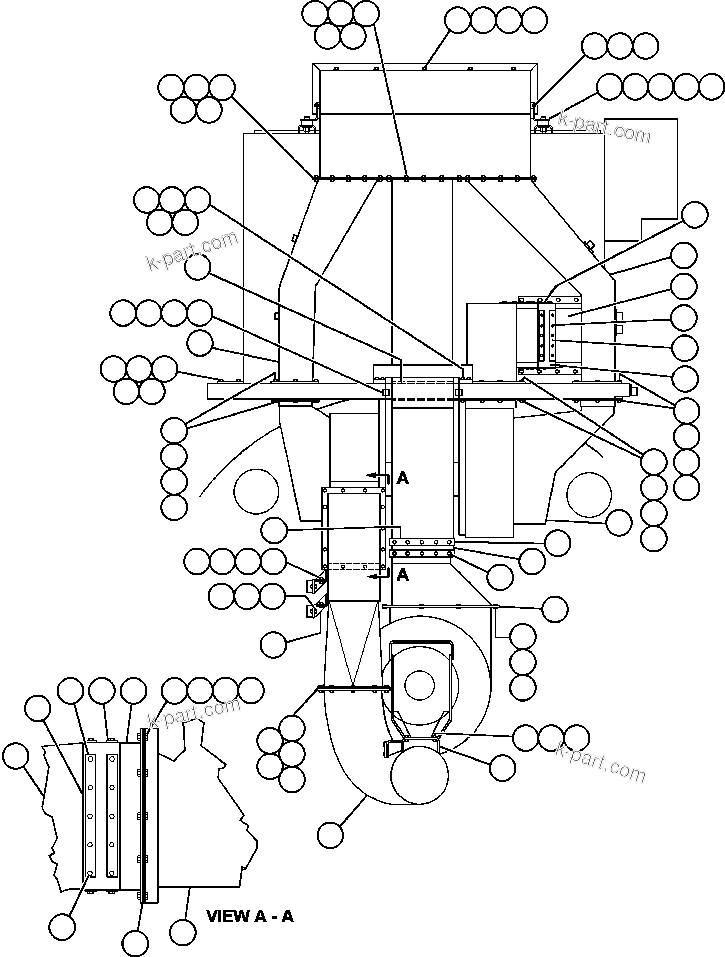 k-part.com

k-part.com

A

A

k-part.com

k-part.com

VIEW A - A