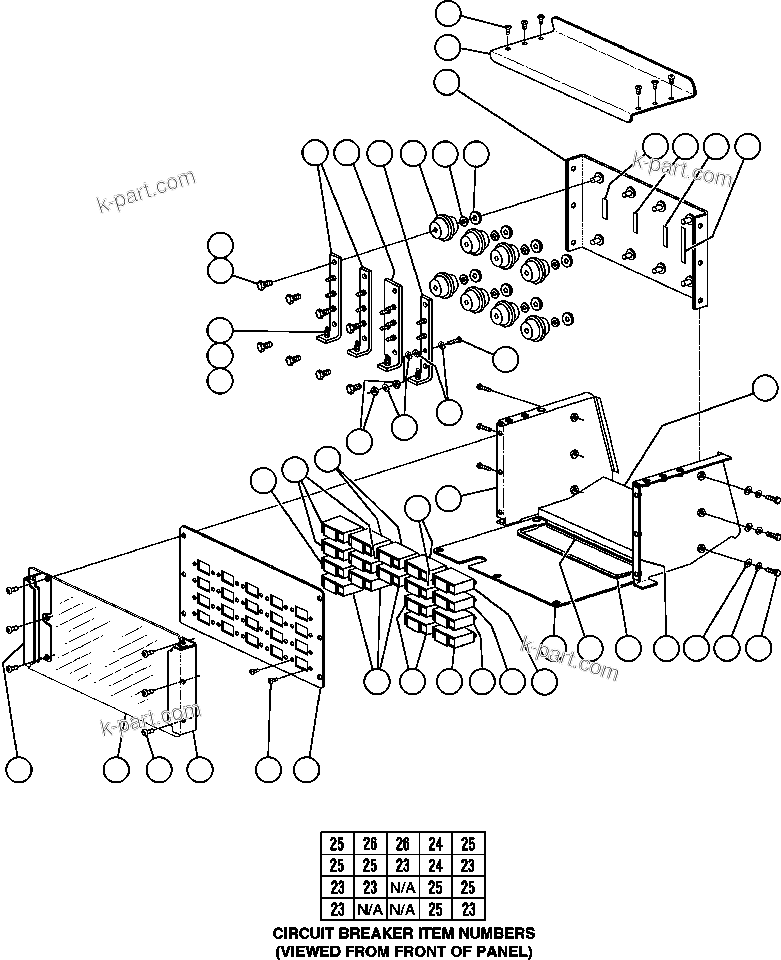 k-part.com
k-part.com
k-part.com
k-part.com

| 25 | 26 | 26 | 24 | 25 |
|---|---|---|---|---|
| 25 | 25 | 23 | 24 | 23 |
| 23 | 23 | N/A | 25 | 25 |
| 23 | N/A | N/A | 25 | 23 |

CIRCUIT BREAKER ITEM NUMBERS
(VIEWED FROM FRONT OF PANEL)