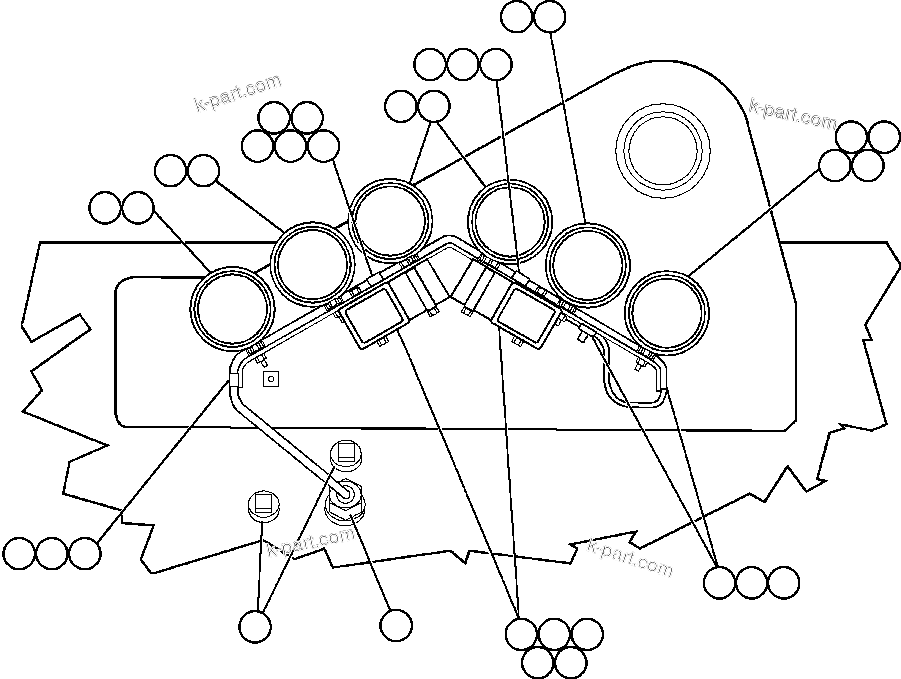 k-part.com
k-part.com
k-part.com
k-part.com