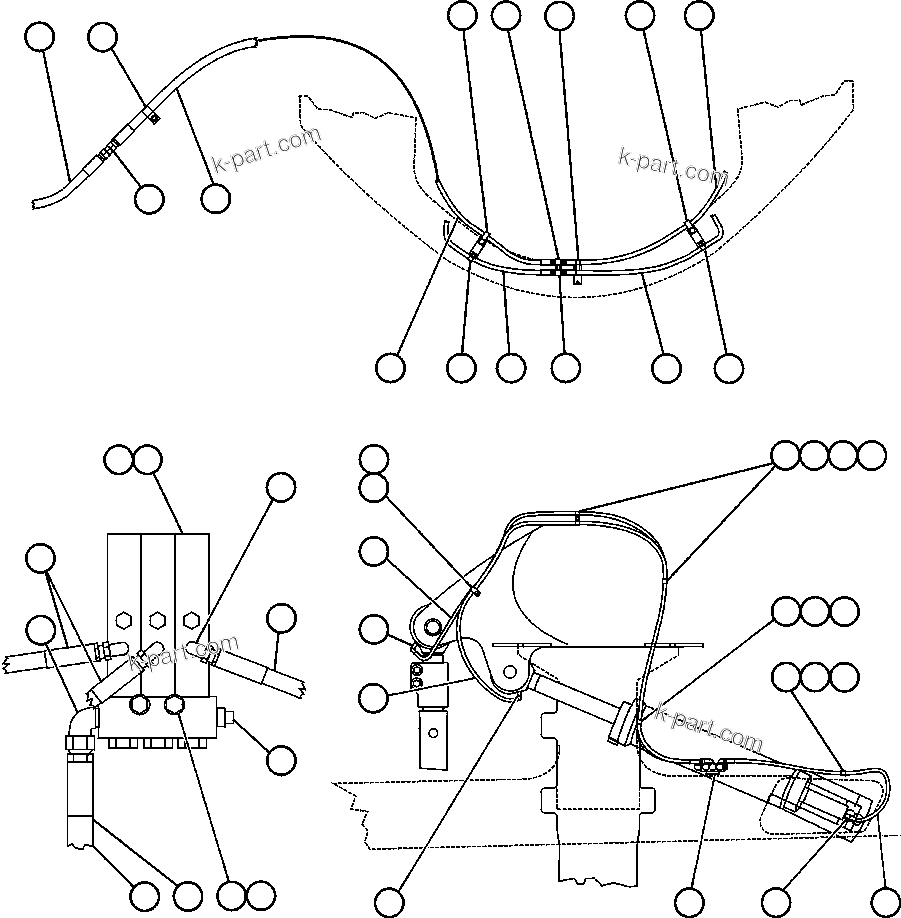 k-part.com

k-part.com

k-part.com

k-part.com