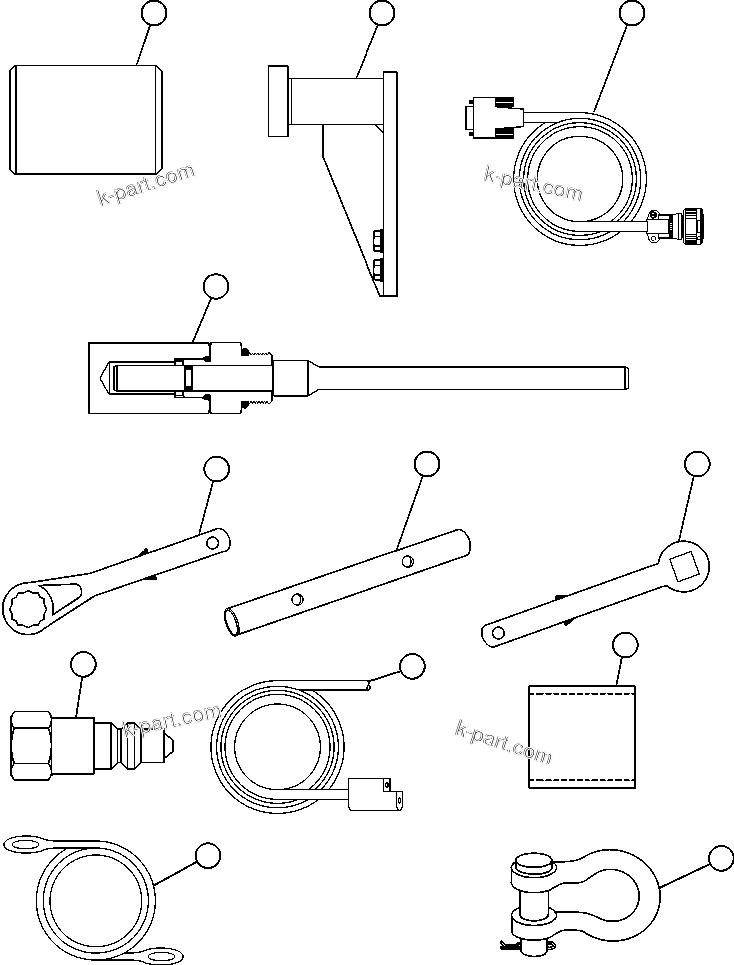 k-part.com
k-part.com
k-part.com
k-part.com