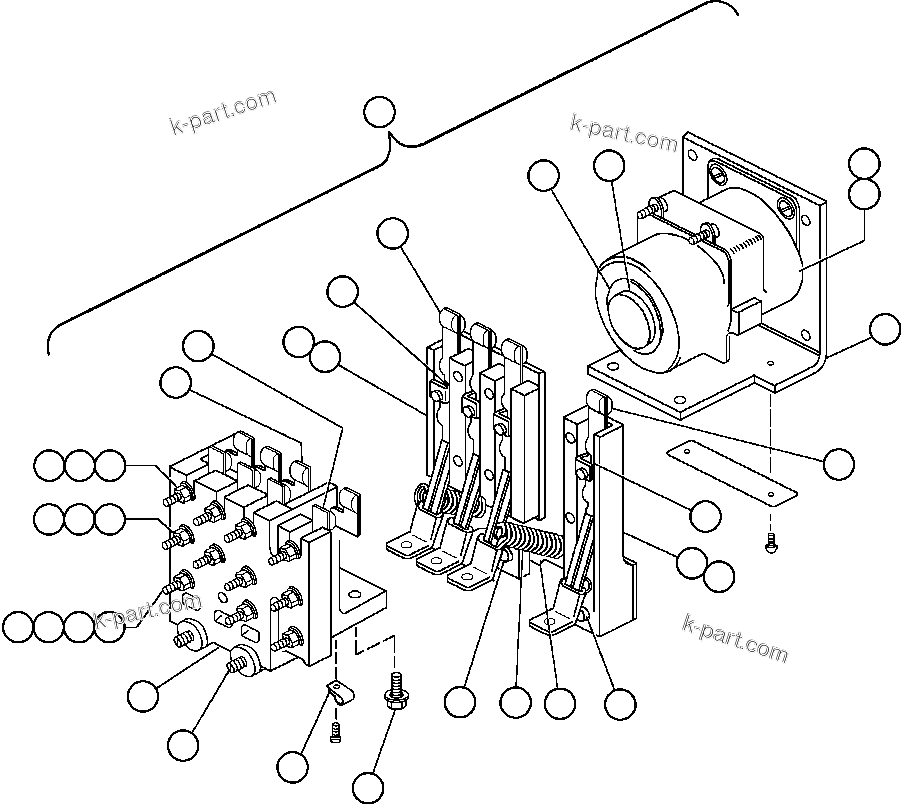 k-part.com

k-part.com

k-part.com

k-part.com