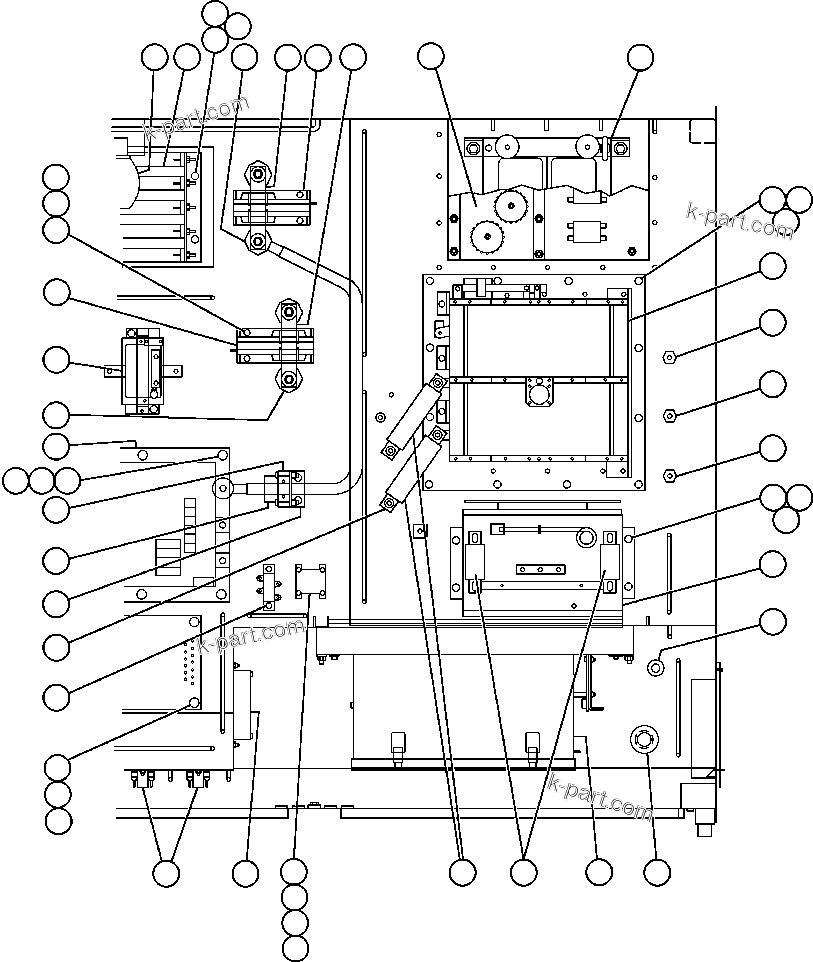 k-part.com
k-part.com
k-part.com
k-part.com