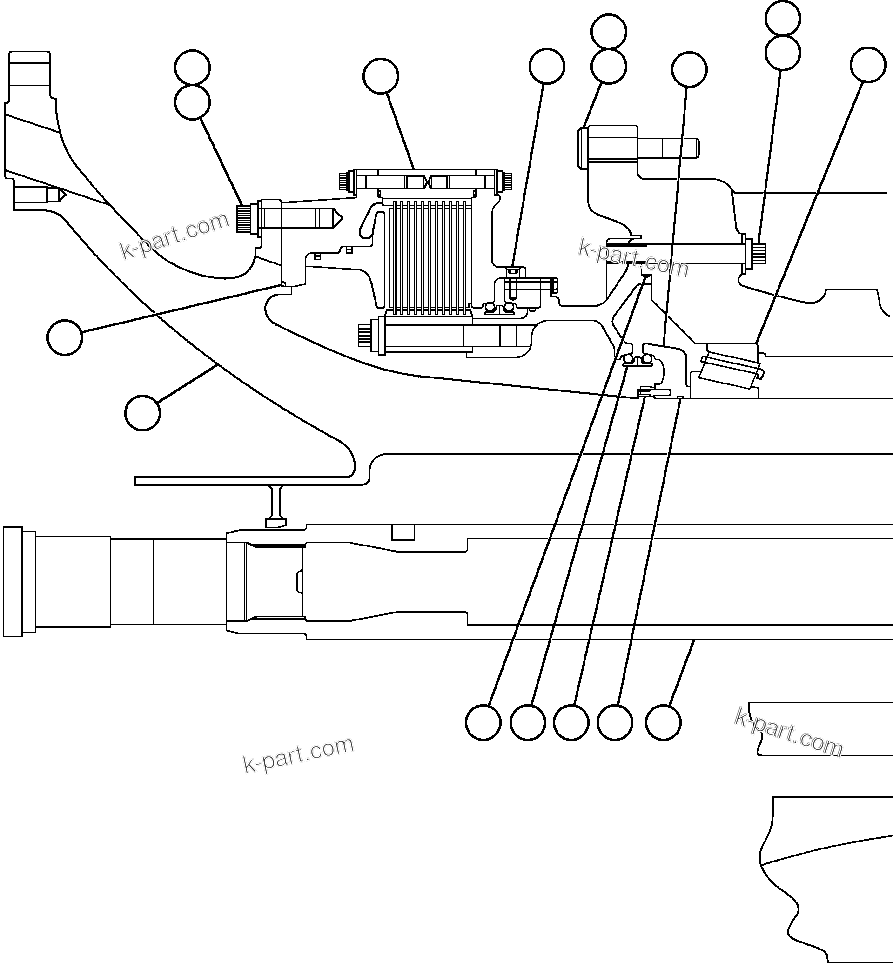 k-part.com

k-part.com

k-part.com

k-part.com