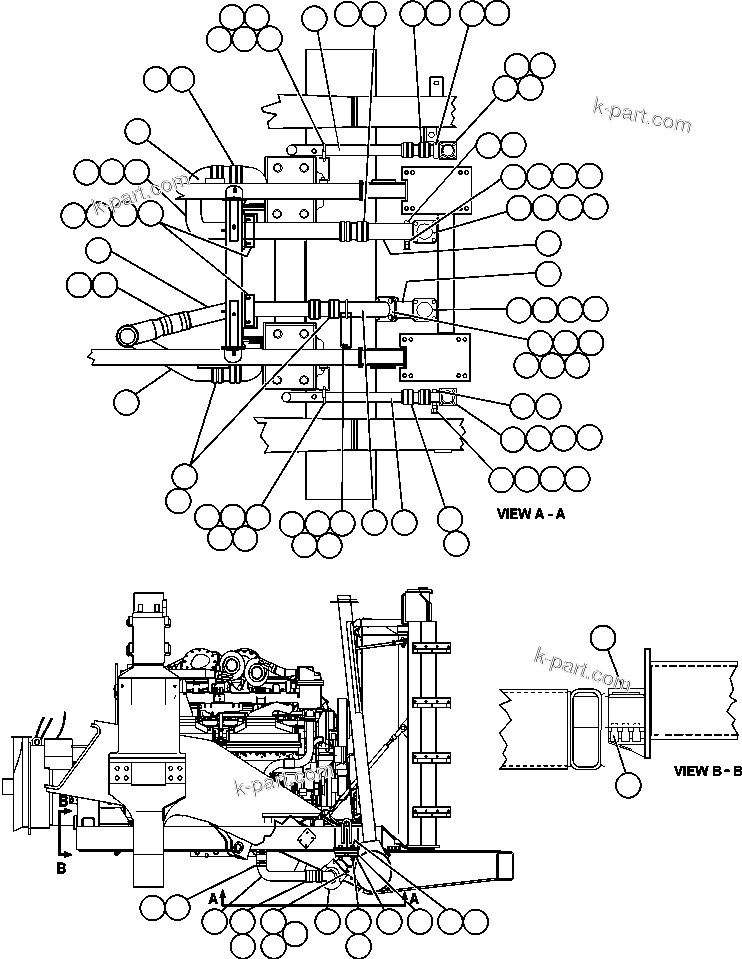 k-part.com

k-part.com

VIEW A - A

k-part.com

VIEW B - B

k-part.com

B

B

A

A