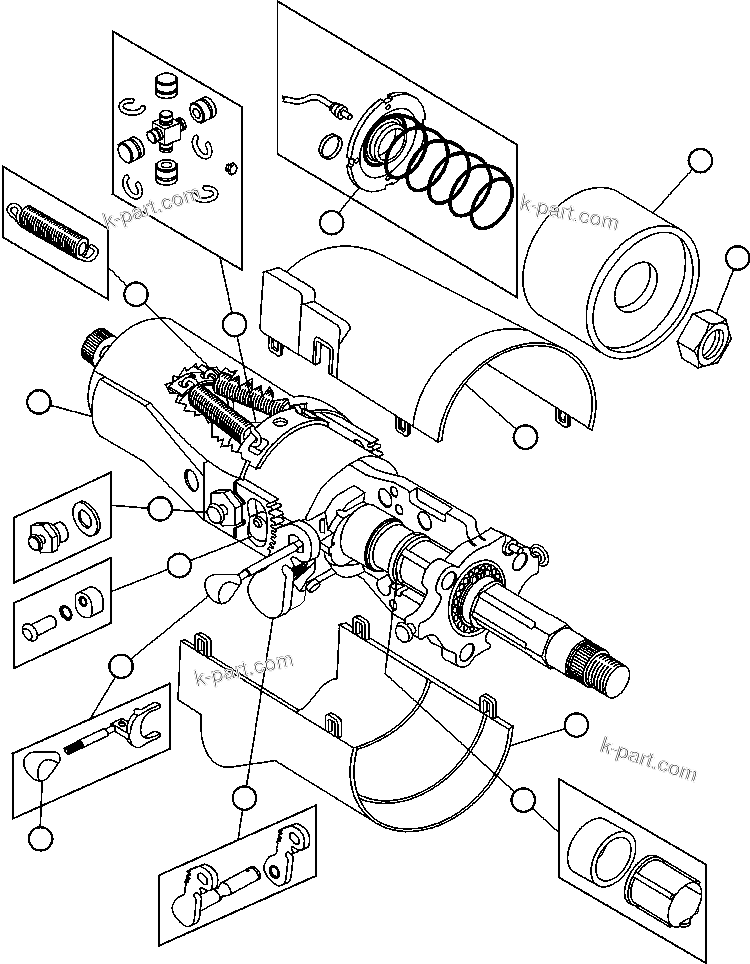 k-part.com
k-part.com
k-part.com
k-part.com