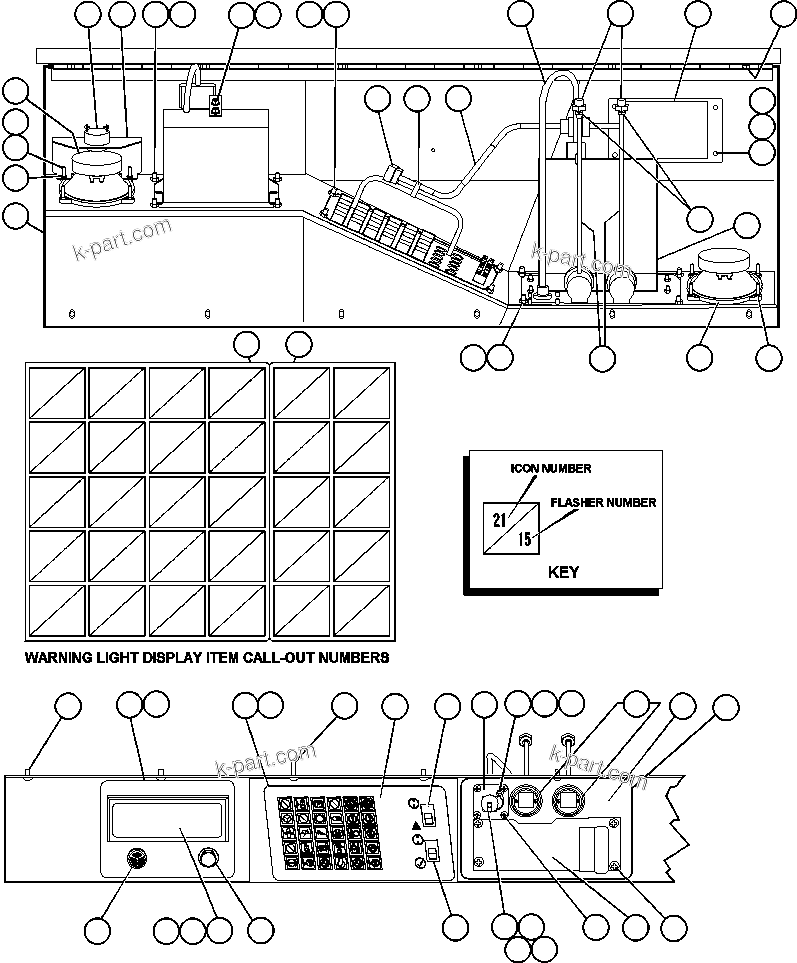 k-part.com

k-part.com

ICON NUMBER

FLASHER NUMBER

21

15

KEY

WARNING LIGHT DISPLAY ITEM CALL-OUT NUMBERS

k-part.com

k-part.com