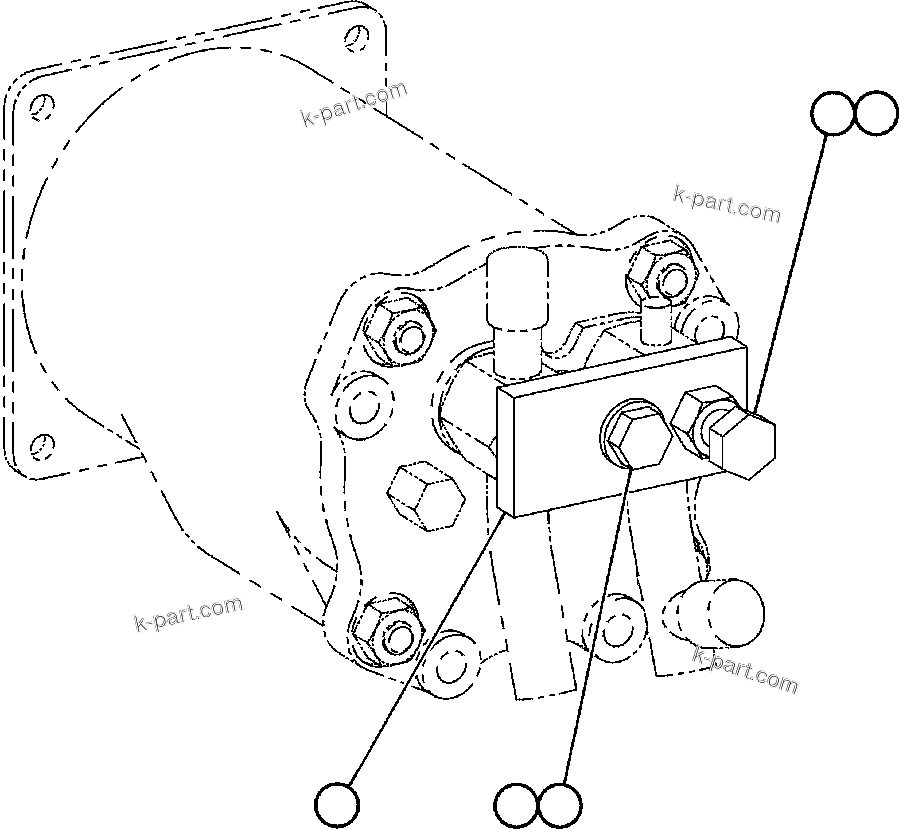 k-part.com

k-part.com

k-part.com

k-part.com