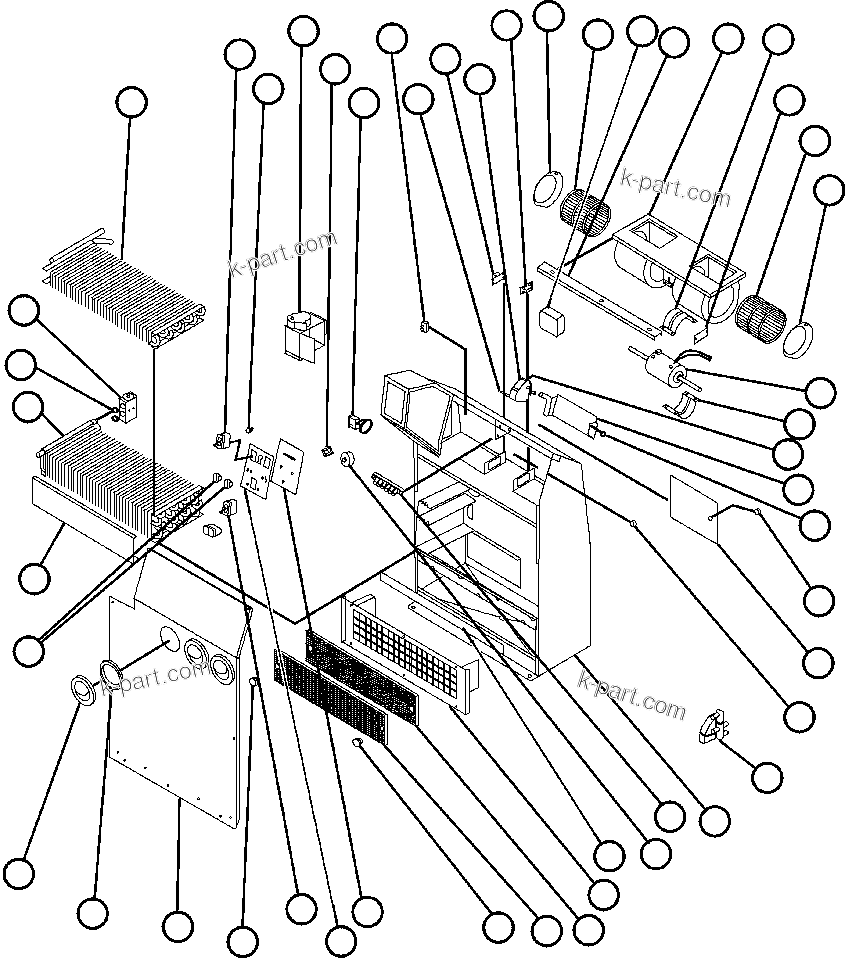 k-part.com
k-part.com
k-part.com
k-part.com