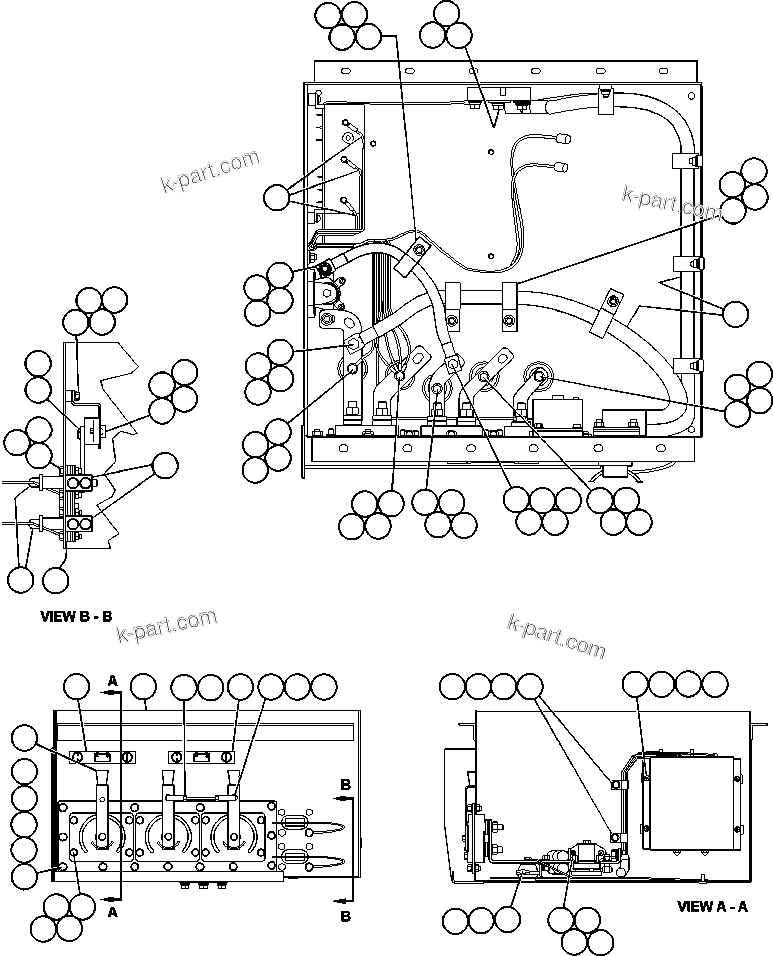 k-part.com

k-part.com

VIEW B - B

k-part.com

k-part.com

A

B

B

A

VIEW A - A