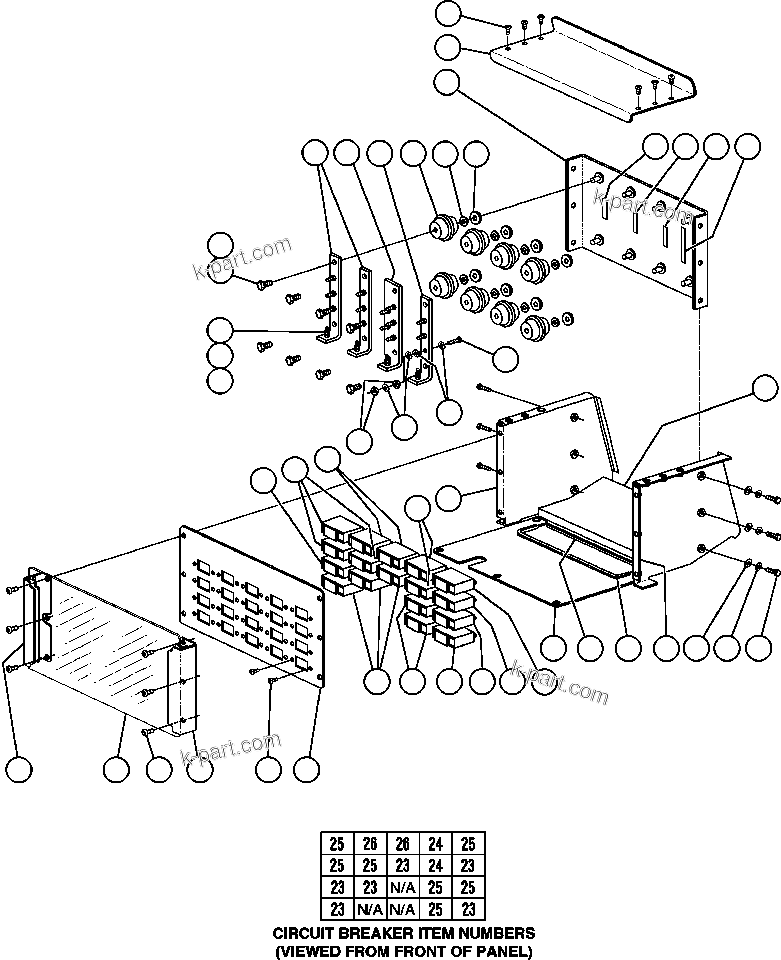 k-part.com
k-part.com
k-part.com
k-part.com

| 25 | 26 | 26 | 24 | 25 |
|---|---|---|---|---|
| 25 | 25 | 23 | 24 | 23 |
| 23 | 23 | N/A | 25 | 25 |
| 23 | N/A | N/A | 25 | 23 |

CIRCUIT BREAKER ITEM NUMBERS
(VIEWED FROM FRONT OF PANEL)